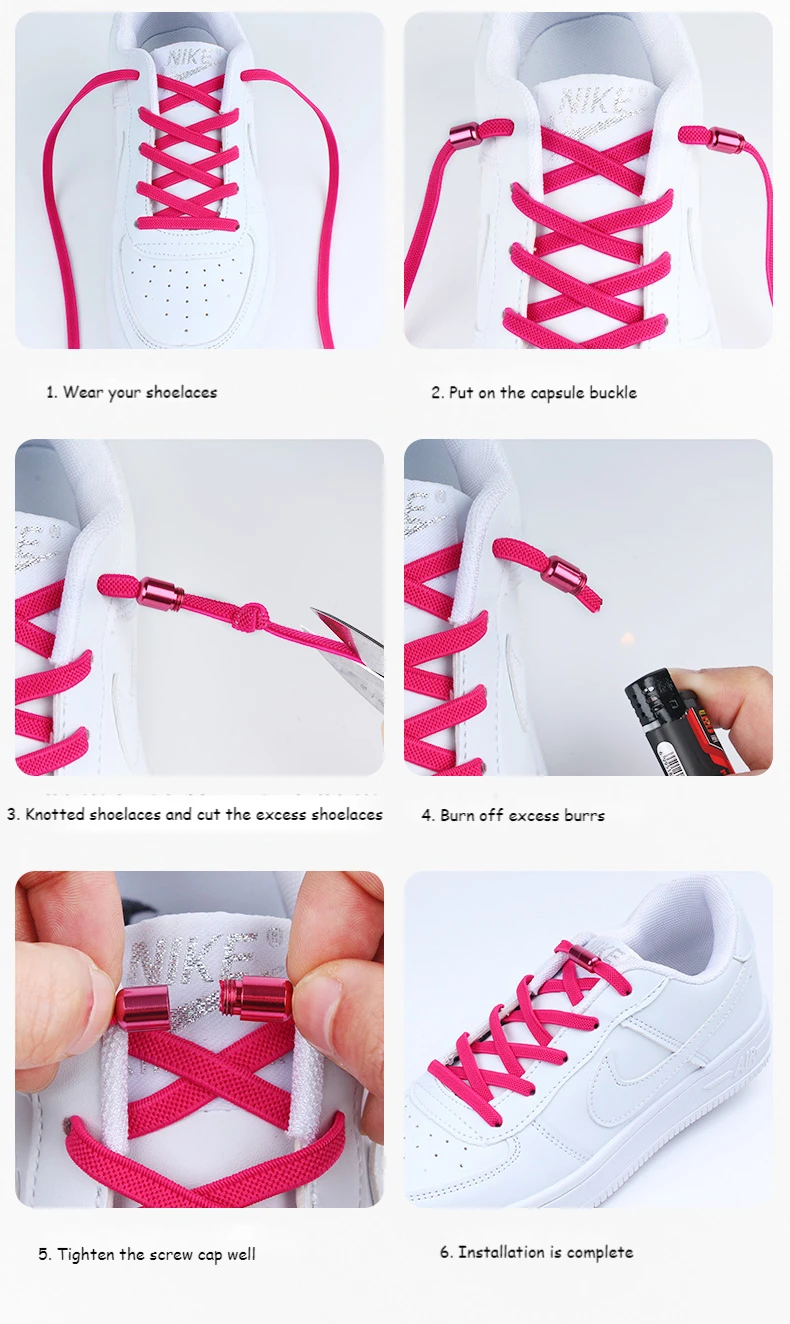 NIKE

NIKE

1. Wear your shoelaces

2. Put on the capsule buckle

3. Knotted shoelaces and cut the excess shoelaces

4. Burn off excess burrs

NIKE

AIR

5. Tighten the screw cap well

6. Installation is complete