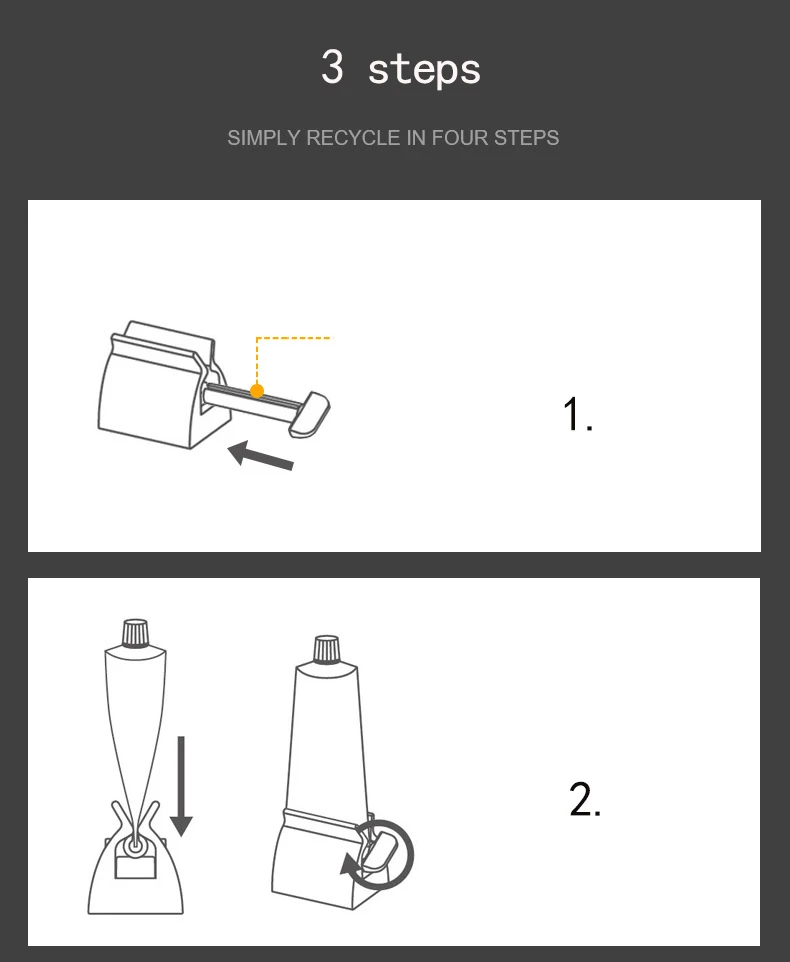 3 steps

SIMPLY RECYCLE IN FOUR STEPS

1.

2.