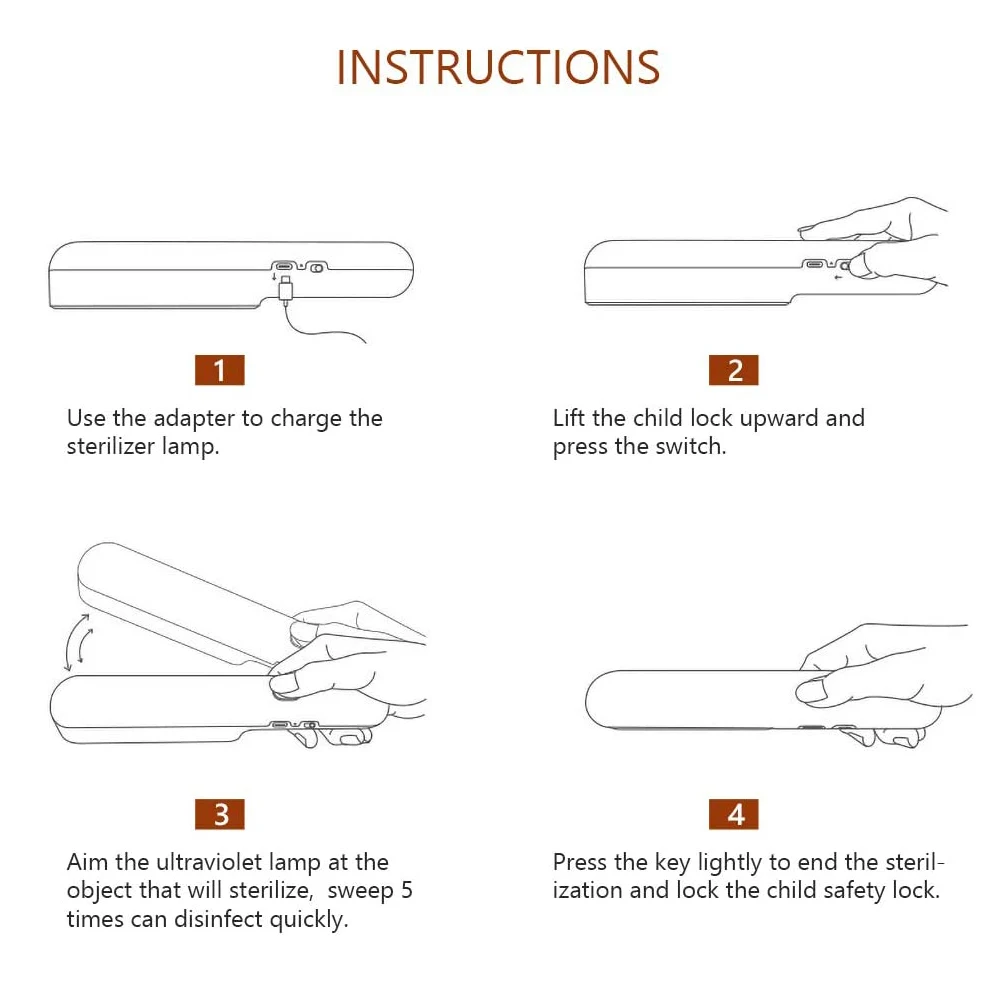 INSTRUCTIONS

1

Use the adapter to charge the sterilizer lamp.

2

Lift the child lock upward and press the switch.

3

Aim the ultraviolet lamp at the object that will sterilize, sweep 5 times can disinfect quickly.

4

Press the key lightly to end the sterilization and lock the child safety lock.