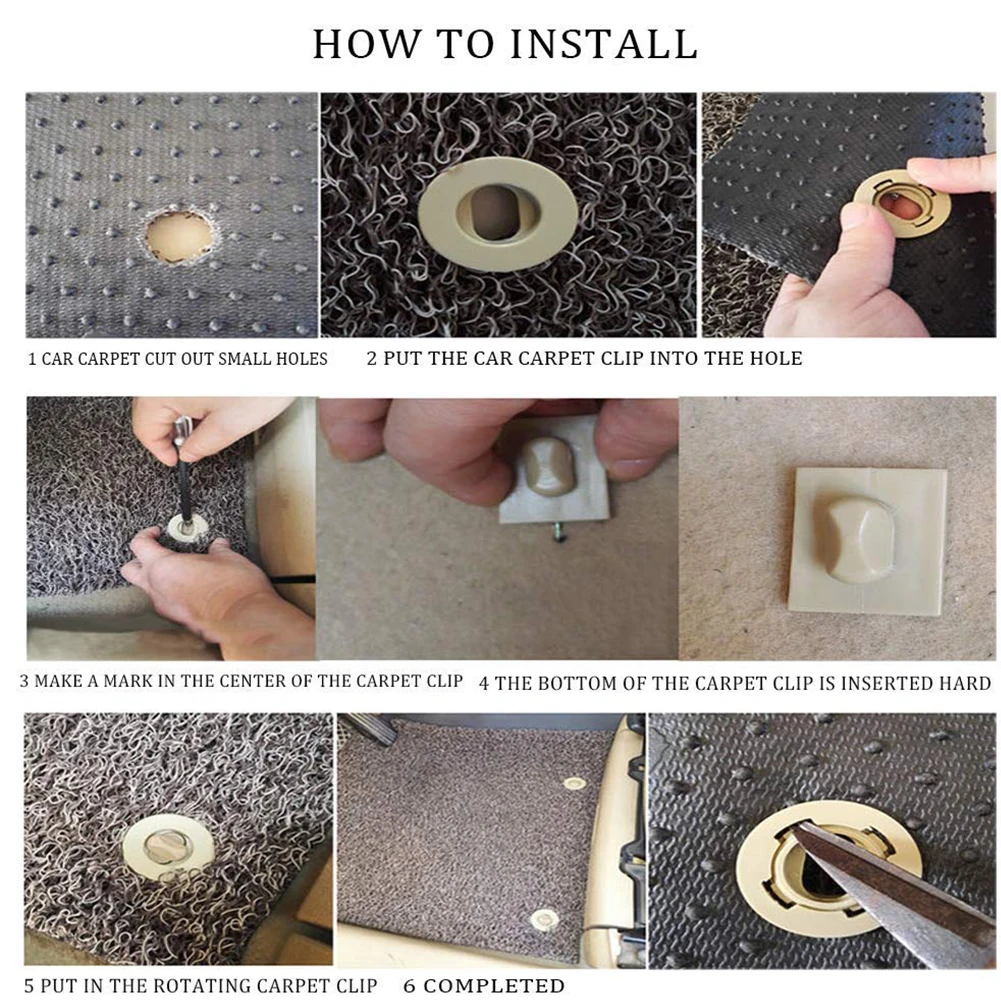 HOW TO INSTALL

1 CAR CARPET CUT OUT SMALL HOLES

2 PUT THE CAR CARPET CLIP INTO THE HOLE

3 MAKE A MARK IN THE CENTER OF THE CARPET CLIP

4 THE BOTTOM OF THE CARPET CLIP IS INSERTED HARD

5 PUT IN THE ROTATING CARPET CLIP

6 COMPLETED