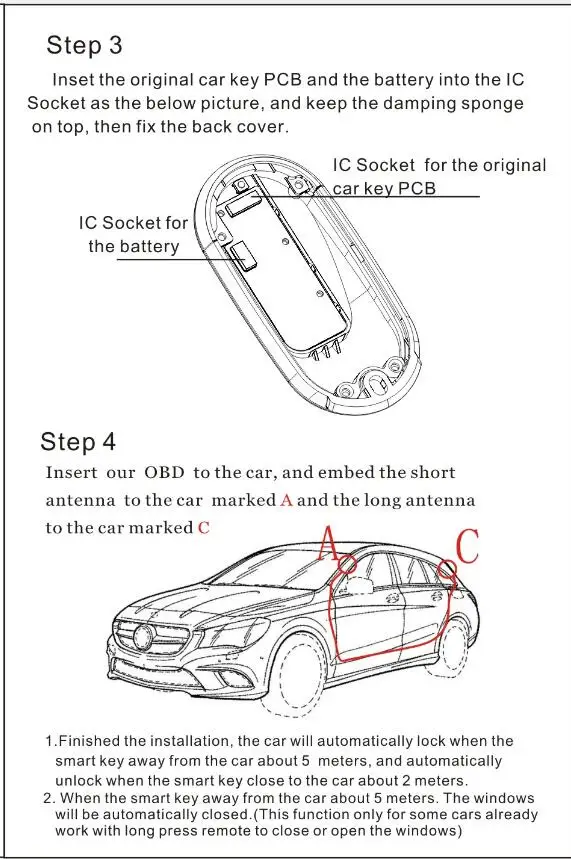 Step 3

Inset the original car key PCB and the battery into the IC Socket as the below picture, and keep the damping sponge on top, then fix the back cover.

IC Socket for the original car key PCB

IC Socket for the battery

Step 4

Insert our OBD to the car, and embed the short antenna to the car marked A and the long antenna to the car marked C

A

C

1.Finished the installation, the car will automatically lock when the smart key away from the car about 5 meters, and automatically unlock when the smart key close to the car about 2 meters.
2. When the smart key away from the car about 5 meters. The windows will be automatically closed.(This function only for some cars already work with long press remote to close or open the windows)