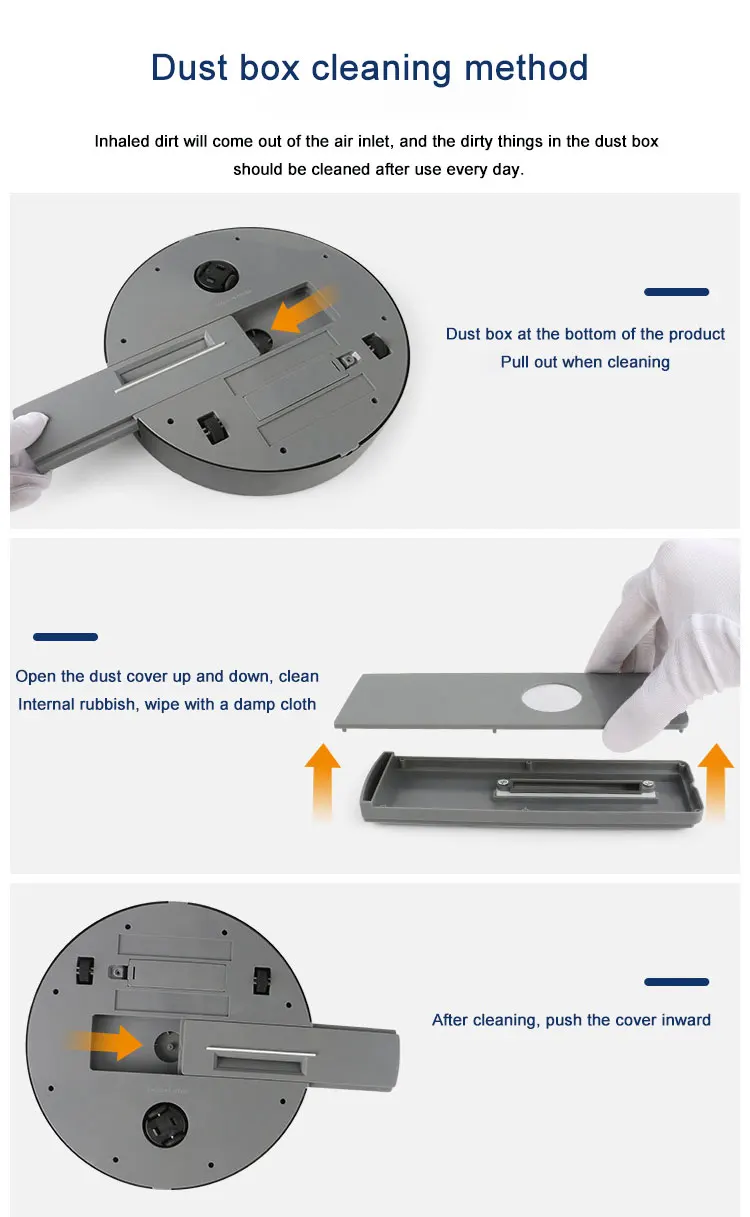 Dust box cleaning method

Inhaled dirt will come out of the air inlet, and the dirty things in the dust box should be cleaned after use every day.

Dust box at the bottom of the product
Pull out when cleaning

Open the dust cover up and down, clean
Internal rubbish, wipe with a damp cloth

After cleaning, push the cover inward