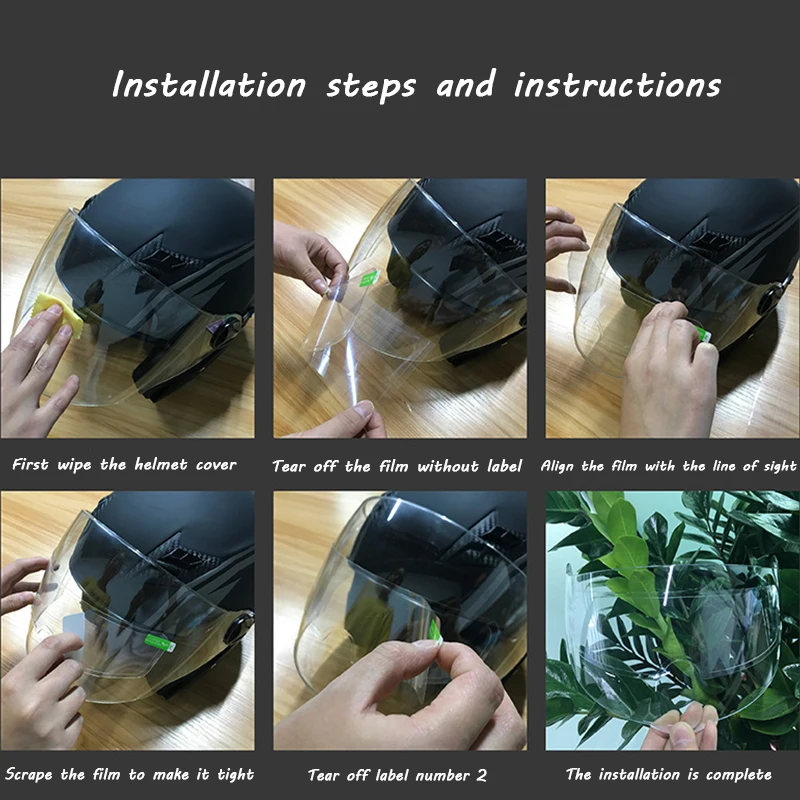 Installation steps and instructions

First wipe the helmet cover

Tear off the film without label

Align the film with the line of sight

Scrape the film to make it tight

Tear off label number 2

The installation is complete