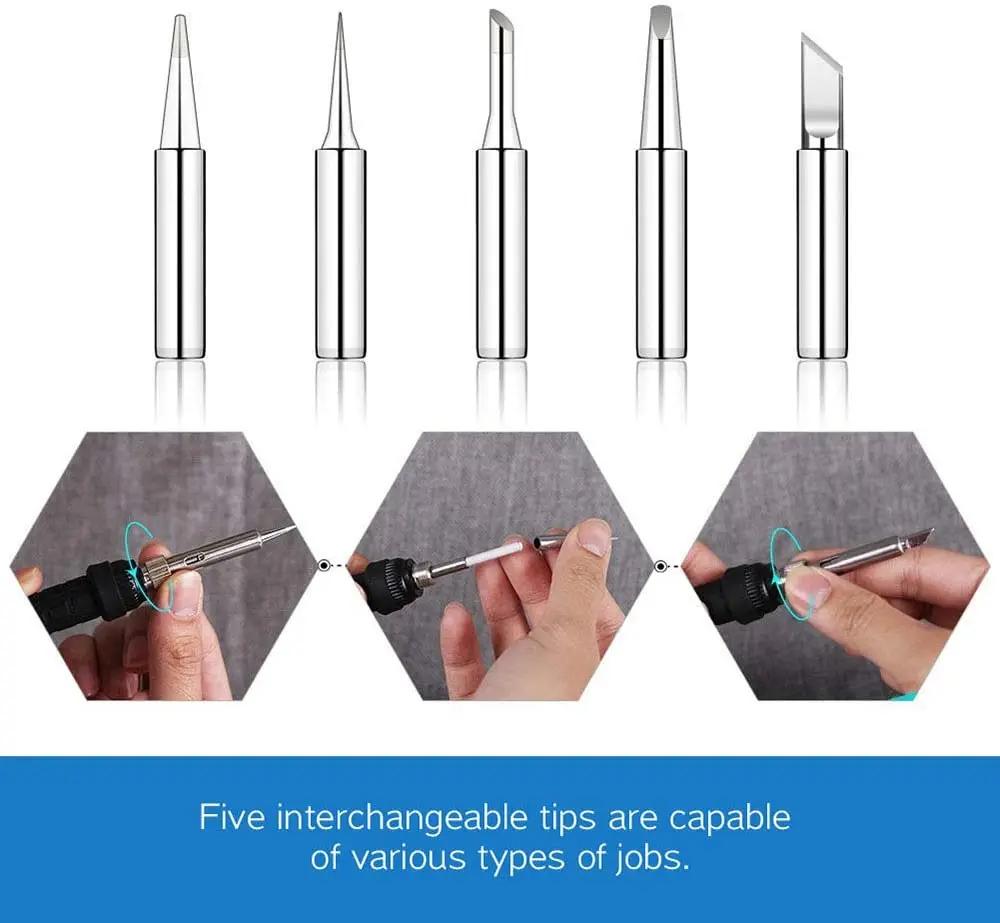 Five interchangeable tips are capable of various types of jobs.