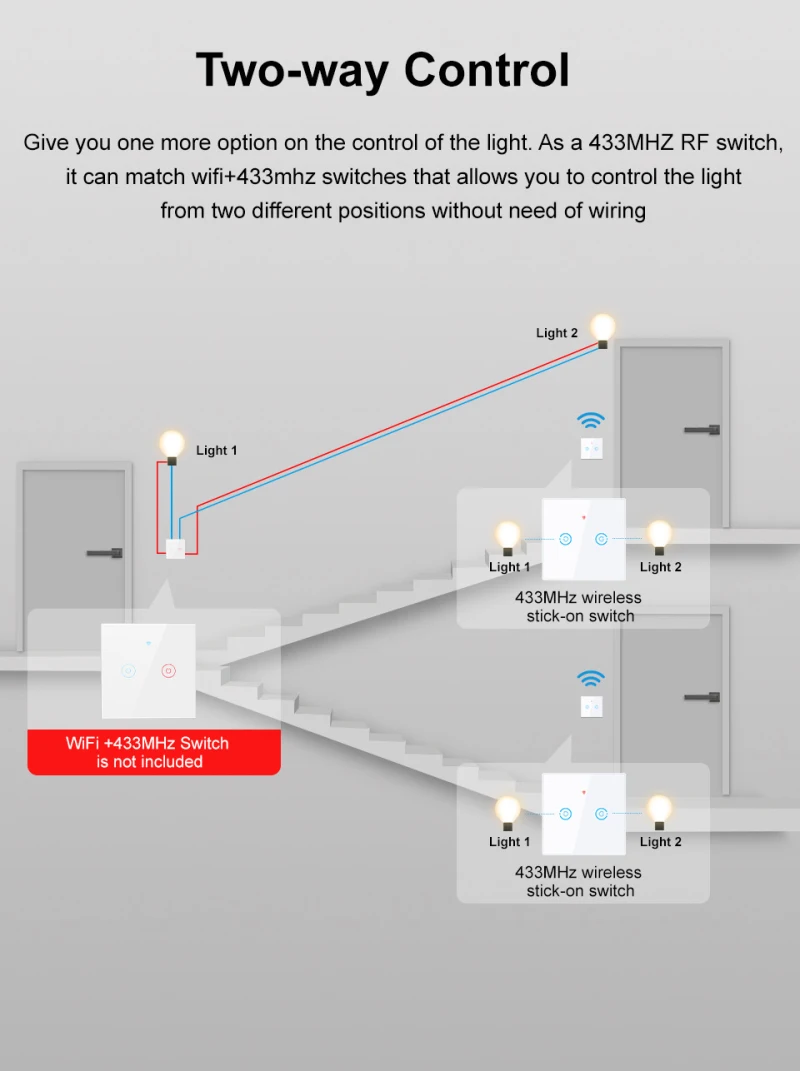 Two-way Control

Give you one more option on the control of the light. As a 433MHZ RF switch, it can match wifi+433mhz switches that allows you to control the light from two different positions without need of wiring

Light 2

Light 1

Light 1

Light 2

433MHz wireless stick-on switch

WiFi +433MHz Switch is not included

Light 1

Light 2

433MHz wireless stick-on switch