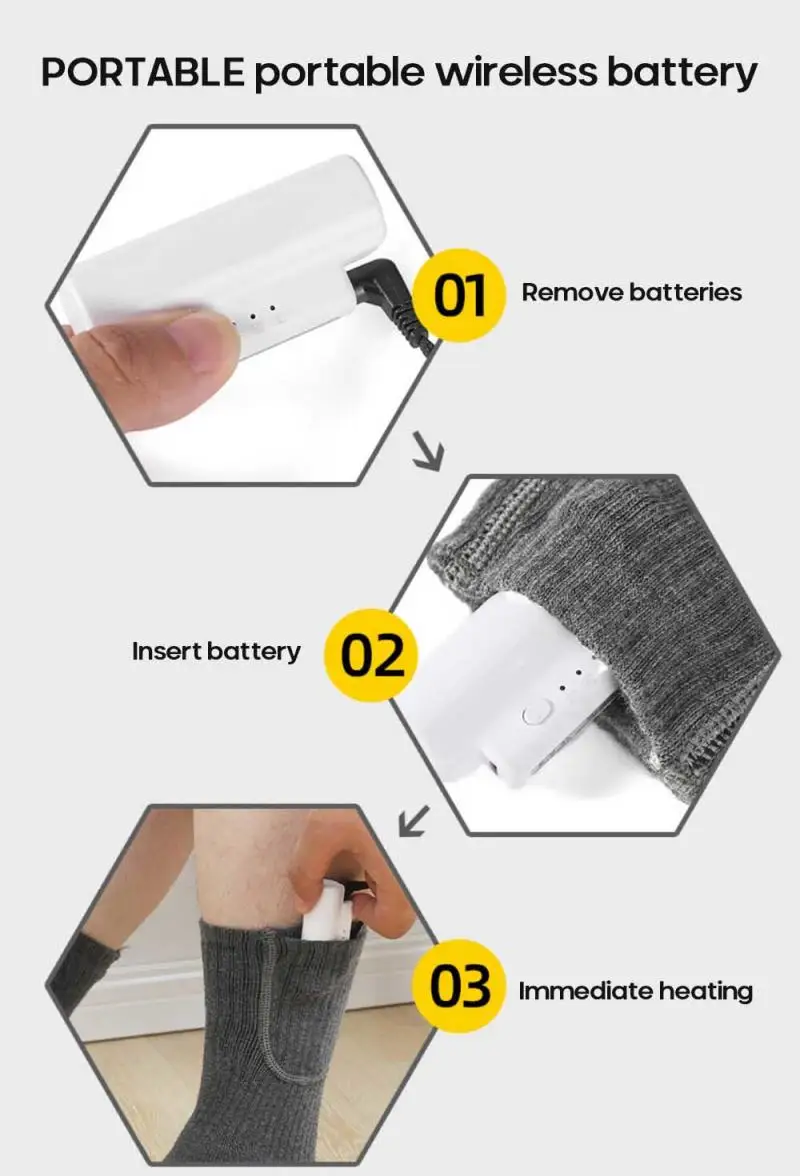 PORTABLE portable wireless battery

01 Remove batteries

Insert battery 02

03 Immediate heating