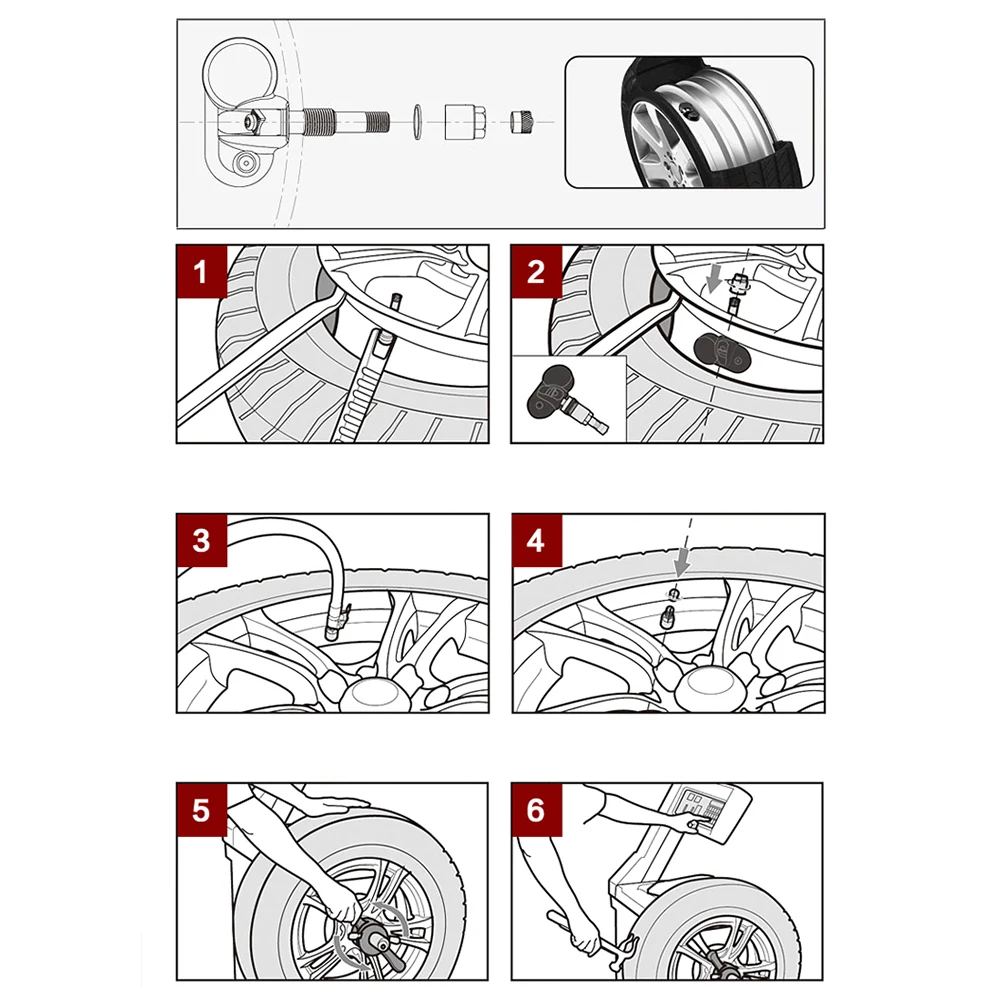 1

2

3

4

5

6