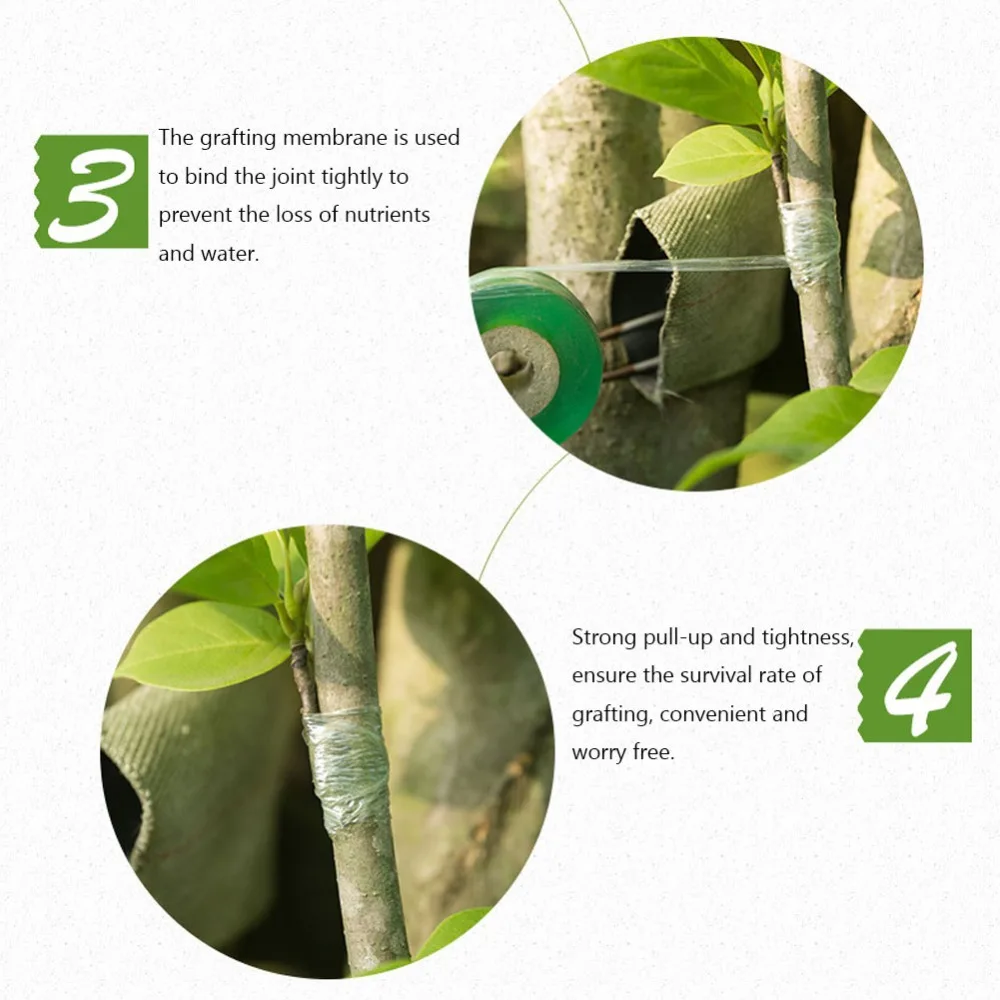 3

The grafting membrane is used to bind the joint tightly to prevent the loss of nutrients and water.

Strong pull-up and tightness, ensure the survival rate of grafting, convenient and worry free.

4