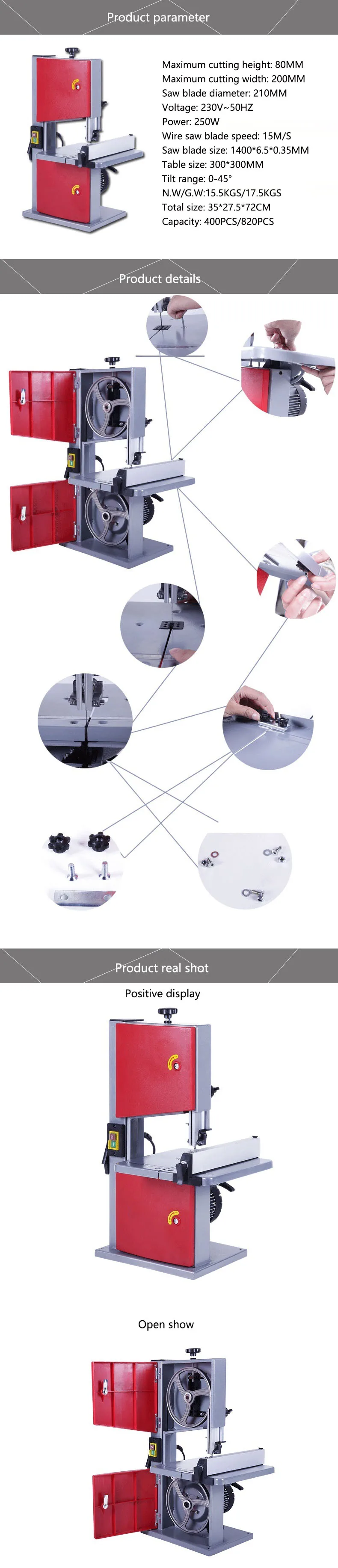 Product parameter

Maximum cutting height: 80MM
Maximum cutting width: 200MM
Saw blade diameter: 210MM
Voltage: 230V~50HZ
Power: 250W
Wire saw blade speed: 15M/S
Saw blade size: 1400*6.5*0.35MM
Table size: 300*300MM
Tilt range: 0-45°
N.W/G.W:15.5KGS/17.5KGS
Total size: 35*27.5*72CM
Capacity: 400PCS/820PCS

Product details

Product real shot

Positive display

Open show