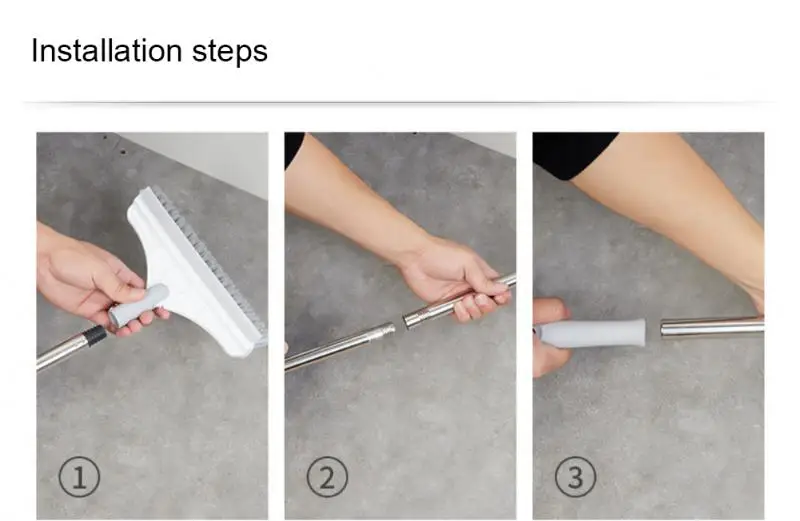 Installation steps

①

②

③