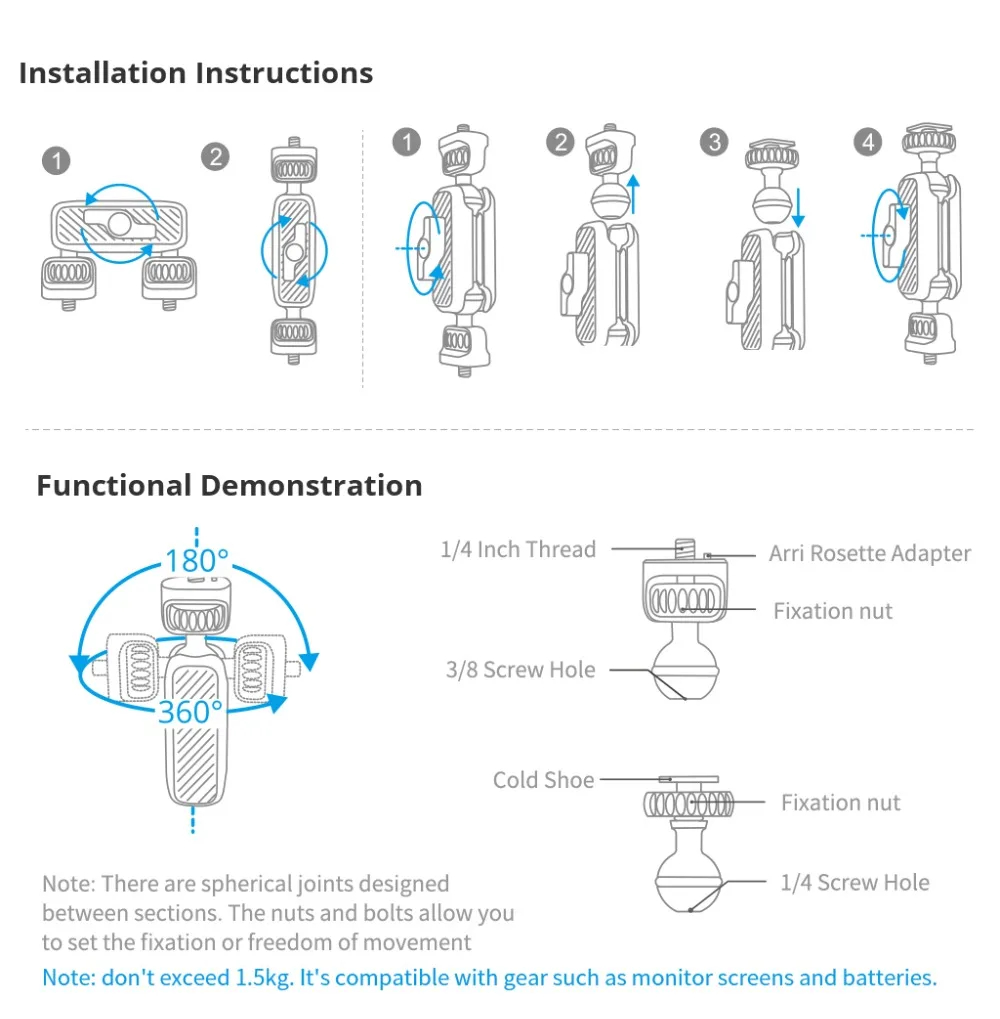 Installation Instructions

1 2 1 2 3 4

Functional Demonstration

180°

360°

1/4 Inch Thread

Arri Rosette Adapter

Fixation nut

3/8 Screw Hole

Cold Shoe

Fixation nut

1/4 Screw Hole

Note: There are spherical joints designed between sections. The nuts and bolts allow you to set the fixation or freedom of movement

Note: don't exceed 1.5kg. It's compatible with gear such as monitor screens and batteries.