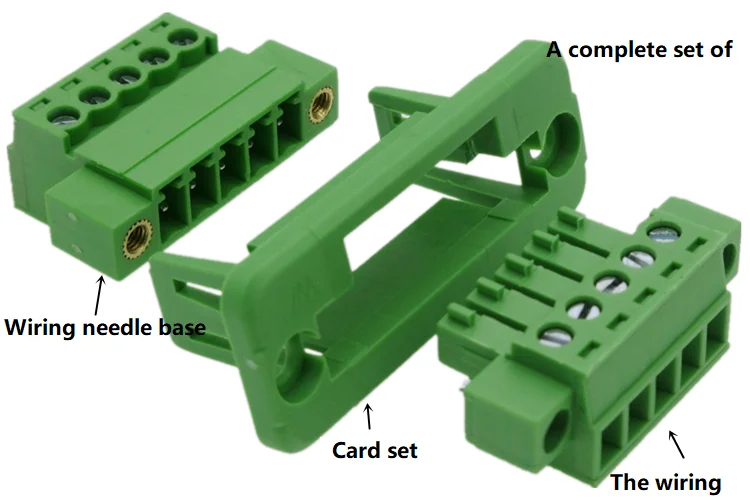 A complete set of

Wiring needle base

Card set

The wiring