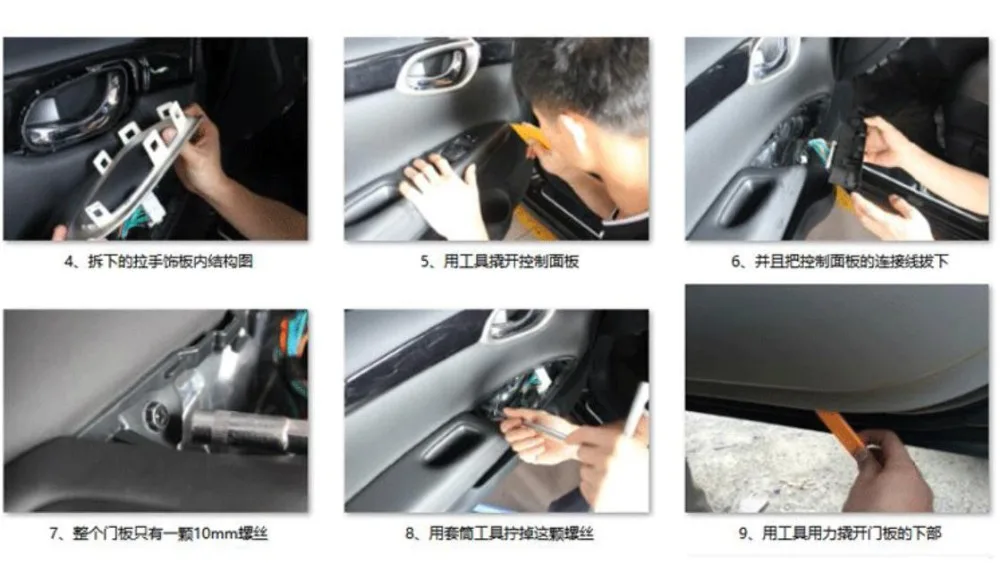 4、拆下的拉手饰板内结构图

5、用工具撬开控制面板

6、并且把控制面板的连接线拔下

7、整个门板只有一颗10mm螺丝

8、用套筒工具拧掉这颗螺丝

9、用工具用力撬开门板的下部