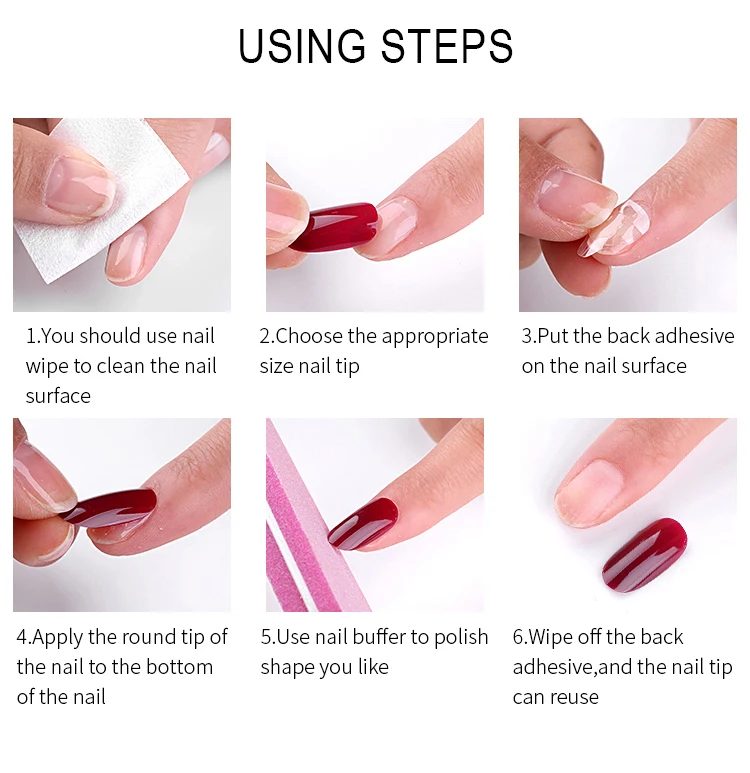 USING STEPS

1.You should use nail wipe to clean the nail surface

2.Choose the appropriate size nail tip

3.Put the back adhesive on the nail surface

4.Apply the round tip of the nail to the bottom of the nail

5.Use nail buffer to polish shape you like

6.Wipe off the back adhesive,and the nail tip can reuse