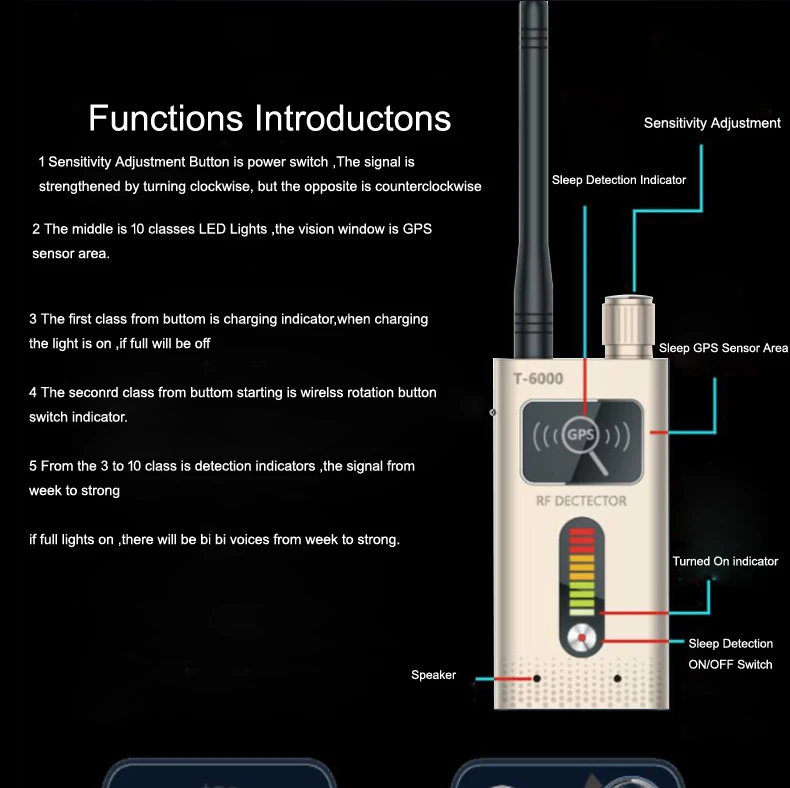 Functions Introductons

1 Sensitivity Adjustment Button is power switch ,The signal is strengthened by turning clockwise, but the opposite is counterclockwise

2 The middle is 10 classes LED Lights ,the vision window is GPS sensor area.

3 The first class from buttom is charging indicator,when charging the light is on ,if full will be off

4 The seconrd class from buttom starting is wirelss rotation button switch indicator.

5 From the 3 to 10 class is detection indicators ,the signal from week to strong

if full lights on ,there will be bi bi voices from week to strong.

Sensitivity Adjustment

Sleep Detection Indicator

Sleep GPS Sensor Area

T-6000

GPS

RF DECTECTOR

Turned On indicator

Sleep Detection ON/OFF Switch

Speaker