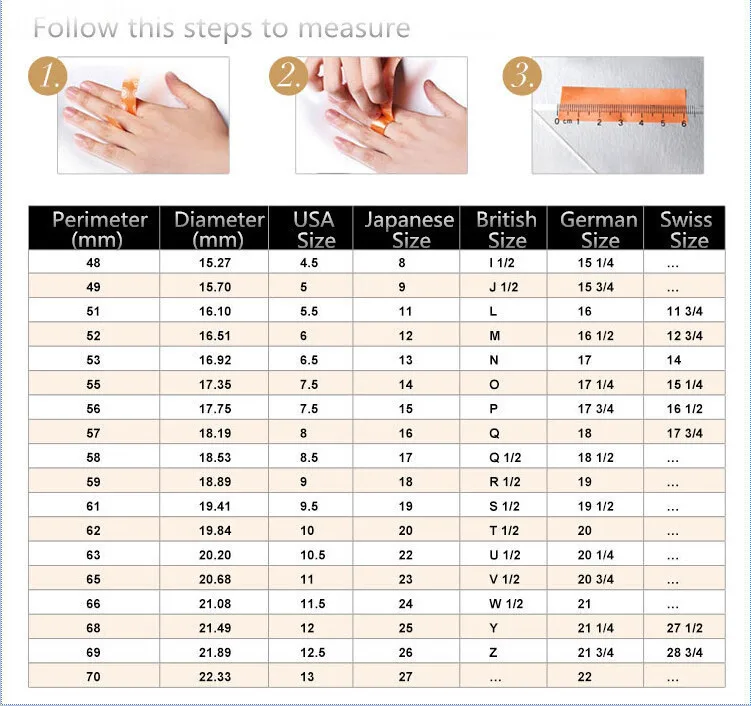 Follow this steps to measure

1.

2.

3.

0 cm 1 2 3 4 5 6

| Perimeter (mm) | Diameter (mm) | USA Size | Japanese Size | British Size | German Size | Swiss Size |
|---|---|---|---|---|---|---|
| 48 | 15.27 | 4.5 | 8 | I 1/2 | 15 1/4 | ... |
| 49 | 15.70 | 5 | 9 | J 1/2 | 15 3/4 | ... |
| 51 | 16.10 | 5.5 | 11 | L | 16 | 11 3/4 |
| 52 | 16.51 | 6 | 12 | M | 16 1/2 | 12 3/4 |
| 53 | 16.92 | 6.5 | 13 | N | 17 | 14 |
| 55 | 17.35 | 7.5 | 14 | O | 17 1/4 | 15 1/4 |
| 56 | 17.75 | 7.5 | 15 | P | 17 3/4 | 16 1/2 |
| 57 | 18.19 | 8 | 16 | Q | 18 | 17 3/4 |
| 58 | 18.53 | 8.5 | 17 | Q 1/2 | 18 1/2 | ... |
| 59 | 18.89 | 9 | 18 | R 1/2 | 19 | ... |
| 61 | 19.41 | 9.5 | 19 | S 1/2 | 19 1/2 | ... |
| 62 | 19.84 | 10 | 20 | T 1/2 | 20 | ... |
| 63 | 20.20 | 10.5 | 22 | U 1/2 | 20 1/4 | ... |
| 65 | 20.68 | 11 | 23 | V 1/2 | 20 3/4 | ... |
| 66 | 21.08 | 11.5 | 24 | W 1/2 | 21 | ... |
| 68 | 21.49 | 12 | 25 | Y | 21 1/4 | 27 1/2 |
| 69 | 21.89 | 12.5 | 26 | Z | 21 3/4 | 28 3/4 |
| 70 | 22.33 | 13 | 27 | ... | 22 | ... |