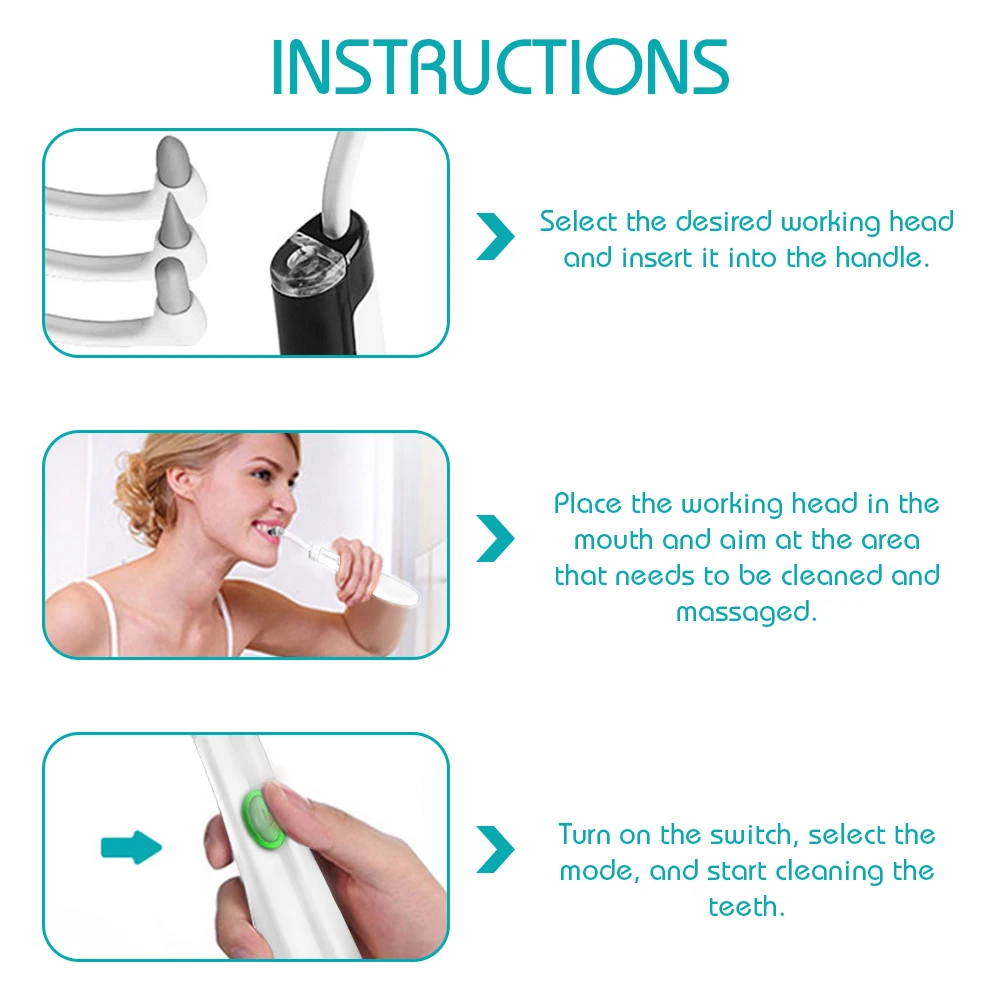 INSTRUCTIONS

Select the desired working head and insert it into the handle.

Place the working head in the mouth and aim at the area that needs to be cleaned and massaged.

Turn on the switch, select the mode, and start cleaning the teeth.