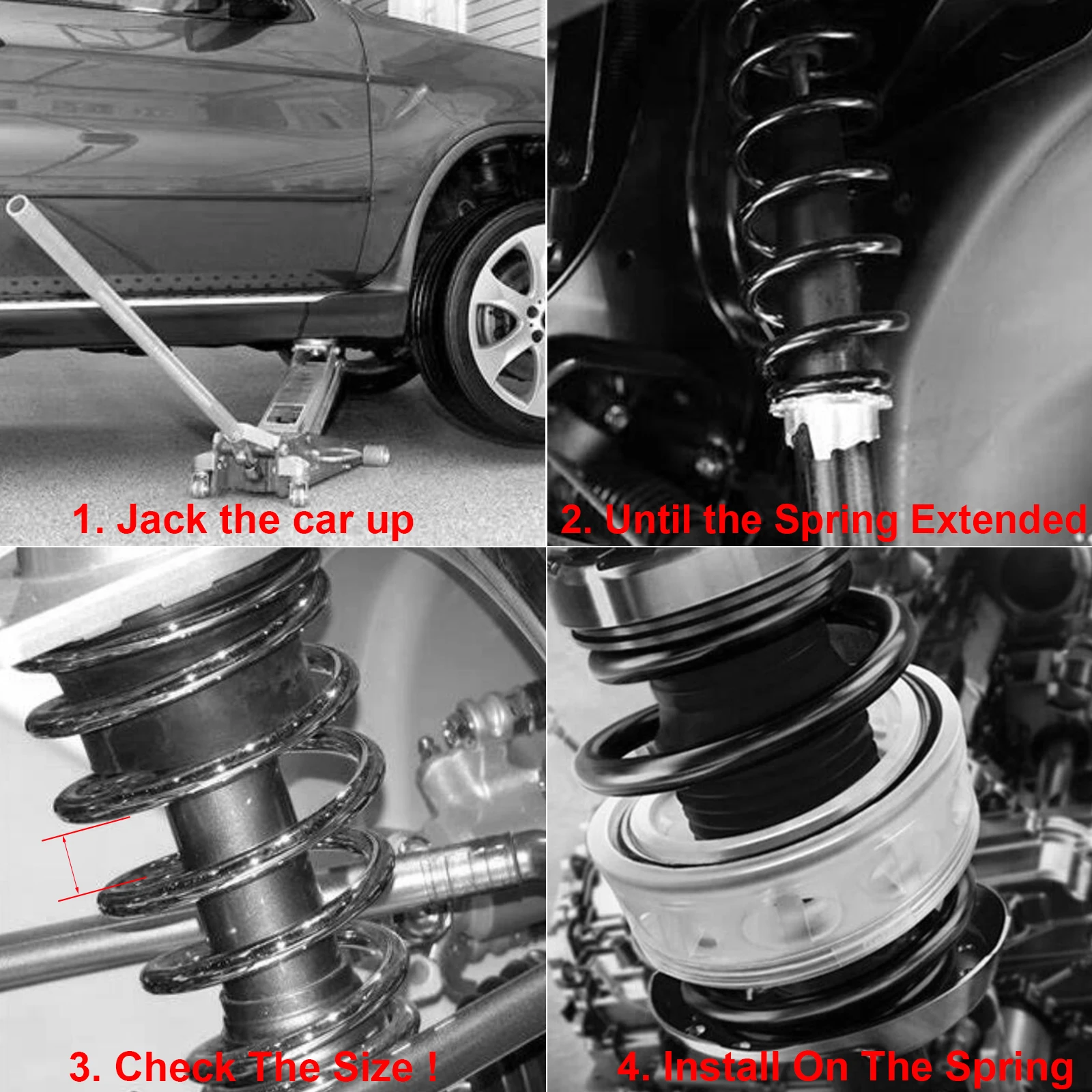 1. Jack the car up

2. Until the Spring Extended

3. Check The Size !

4. Install On The Spring