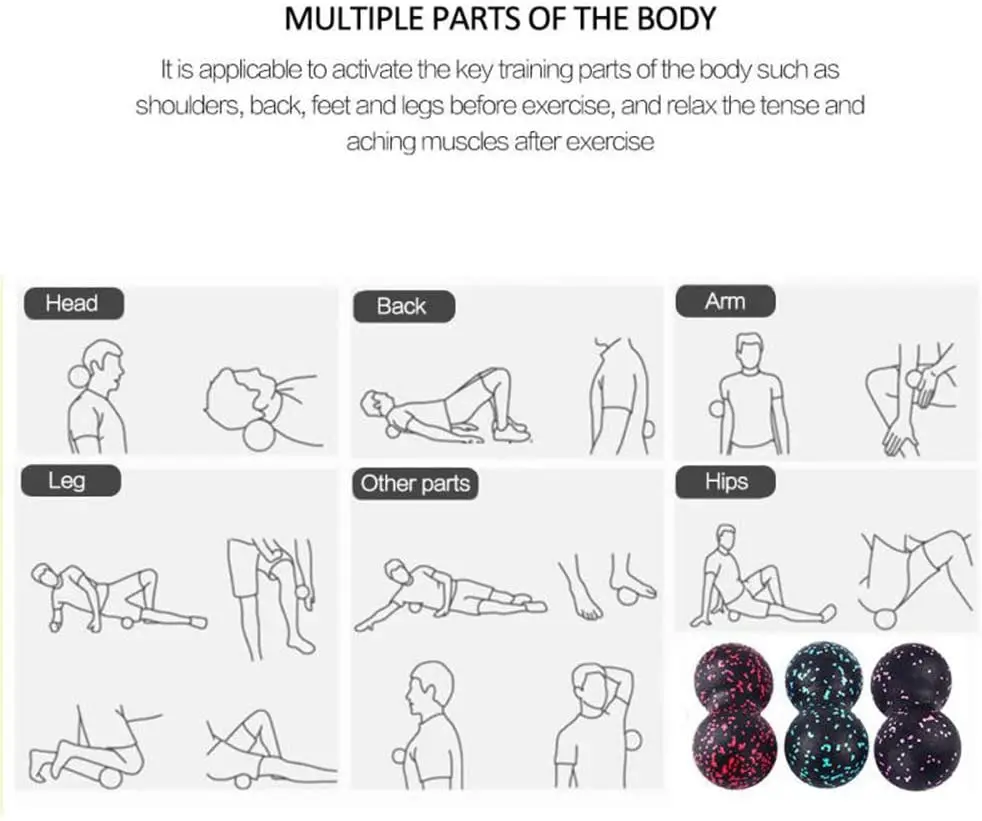 MULTIPLE PARTS OF THE BODY

It is applicable to activate the key training parts of the body such as shoulders, back, feet and legs before exercise, and relax the tense and aching muscles after exercise

Head

Back

Arm

Leg

Other parts

Hips