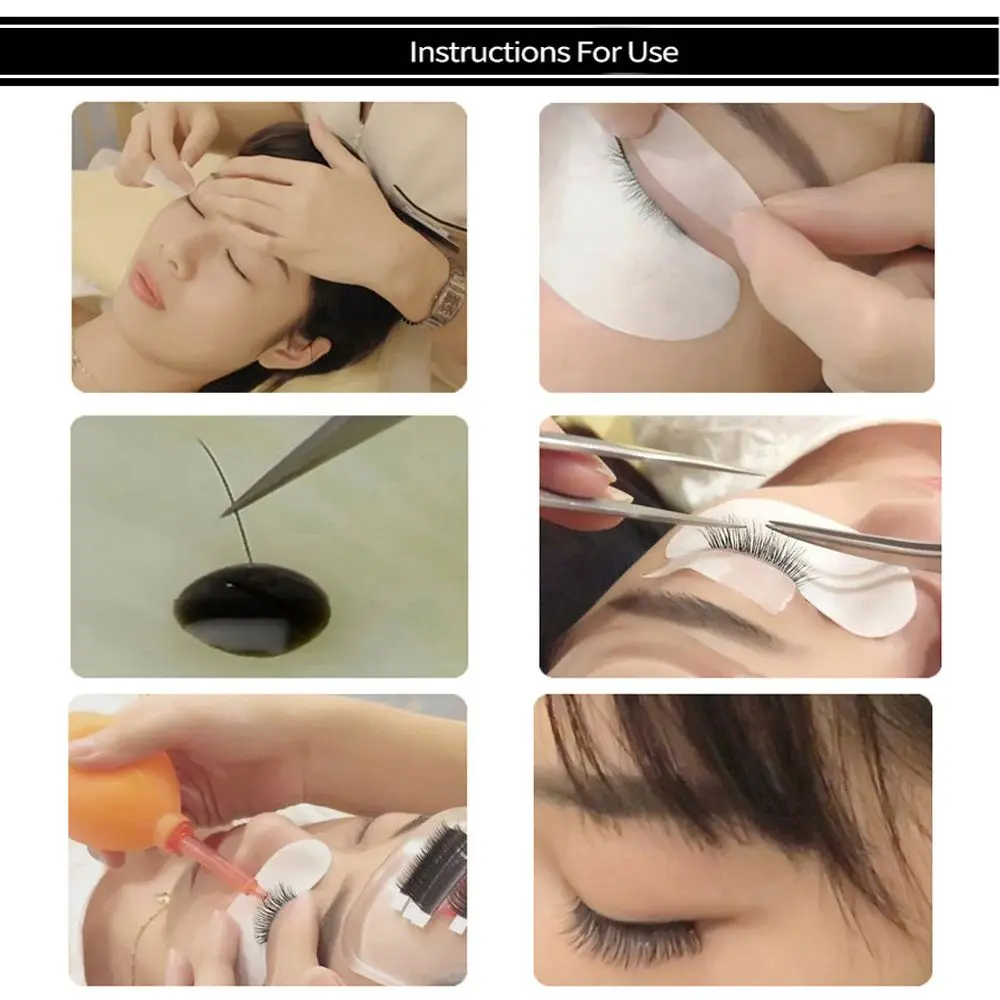 Instructions For Use