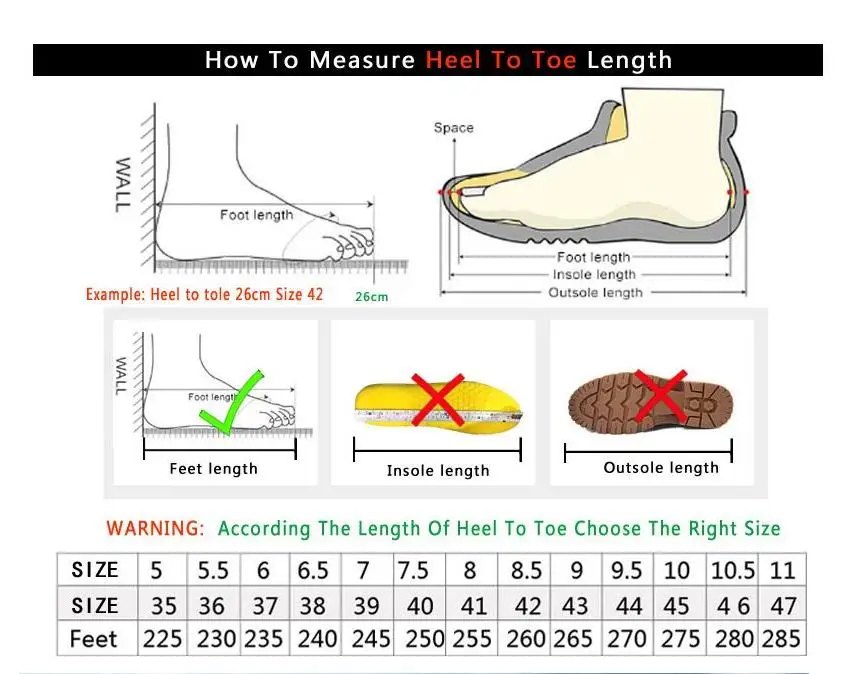 How To Measure Heel To Toe Length

WALL

Foot length

Example: Heel to tole 26cm Size 42

26cm

Space

Foot length

Insole length

Outsole length

WALL

Foot length

Feet length

Insole length

Outsole length

WARNING: According The Length Of Heel To Toe Choose The Right Size

| SIZE | 5 | 5.5 | 6 | 6.5 | 7 | 7.5 | 8 | 8.5 | 9 | 9.5 | 10 | 10.5 | 11 |
|---|---|---|---|---|---|---|---|---|---|---|---|---|---|
| SIZE | 35 | 36 | 37 | 38 | 39 | 40 | 41 | 42 | 43 | 44 | 45 | 4 6 | 47 |
| Feet | 225 | 230 | 235 | 240 | 245 | 250 | 255 | 260 | 265 | 270 | 275 | 280 | 285 |