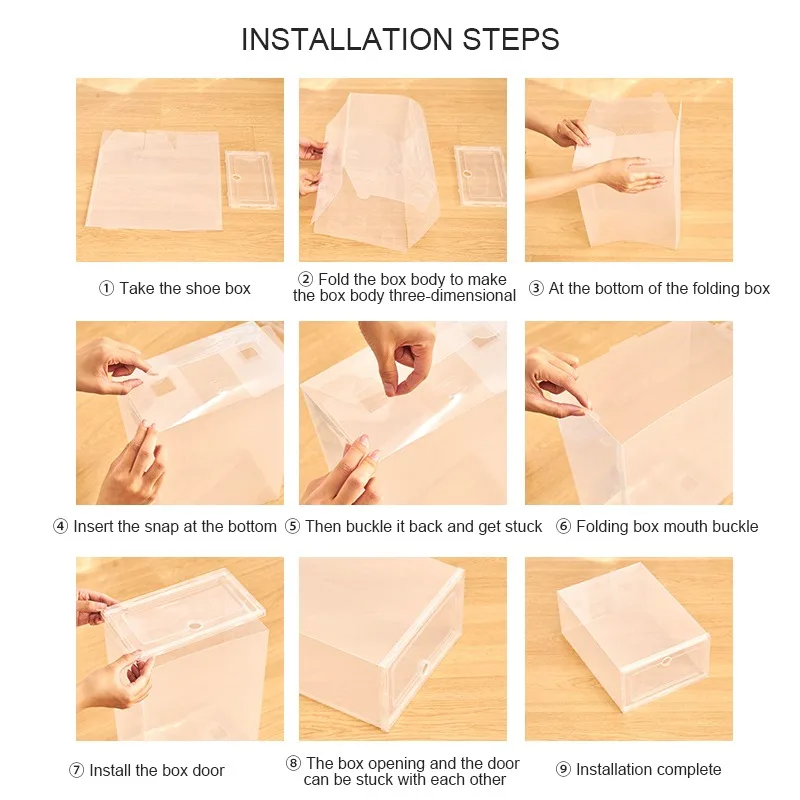 INSTALLATION STEPS

① Take the shoe box

② Fold the box body to make the box body three-dimensional

③ At the bottom of the folding box

④ Insert the snap at the bottom

⑤ Then buckle it back and get stuck

⑥ Folding box mouth buckle

⑦ Install the box door

⑧ The box opening and the door can be stuck with each other

⑨ Installation complete