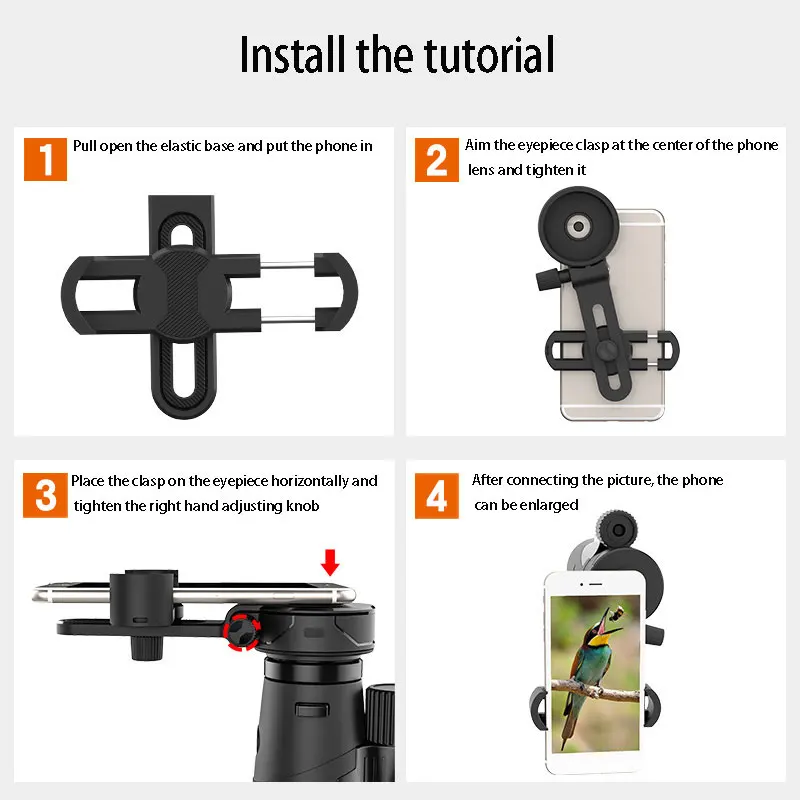 Install the tutorial

1 Pull open the elastic base and put the phone in

2 Aim the eyepiece clasp at the center of the phone lens and tighten it

3 Place the clasp on the eyepiece horizontally and tighten the right hand adjusting knob

4 After connecting the picture, the phone can be enlarged