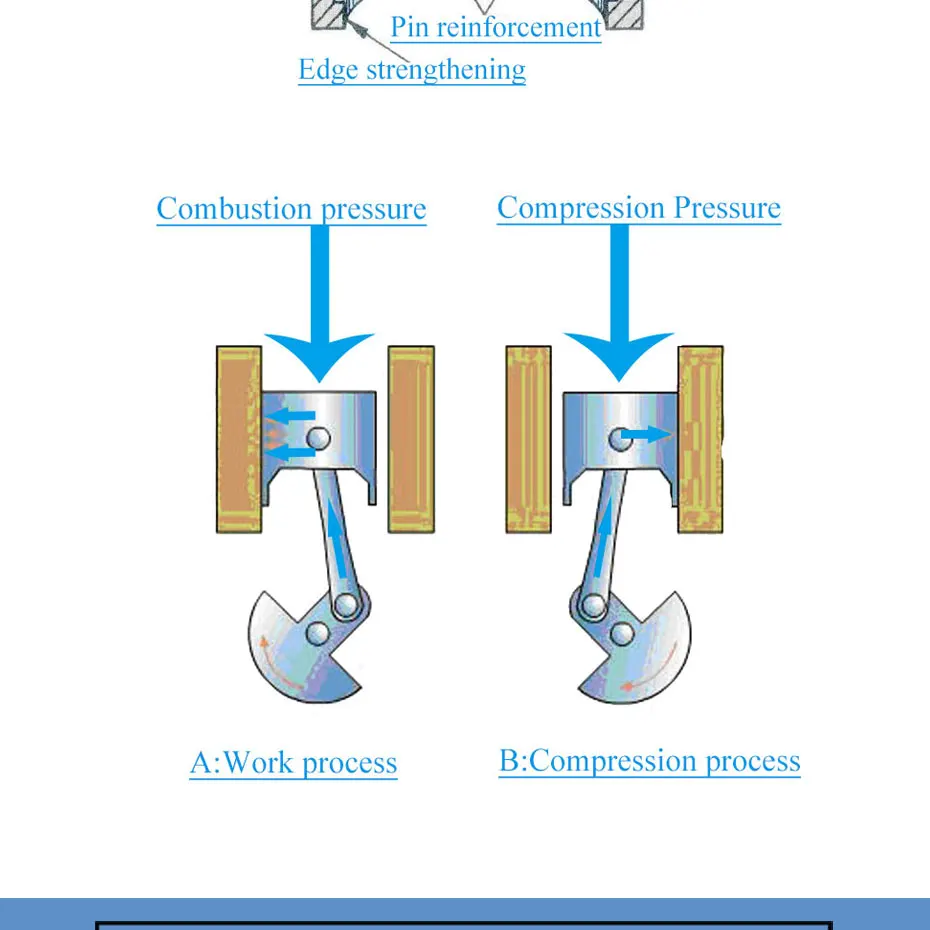 Pin reinforcement

Edge strengthening

Combustion pressure

Compression Pressure

A:Work process

B:Compression process