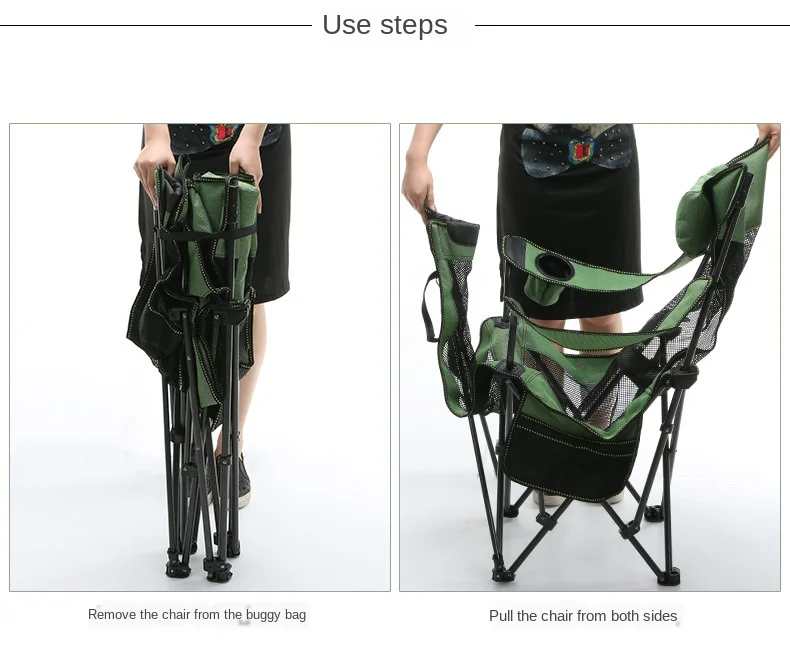 Use steps

Remove the chair from the buggy bag

Pull the chair from both sides