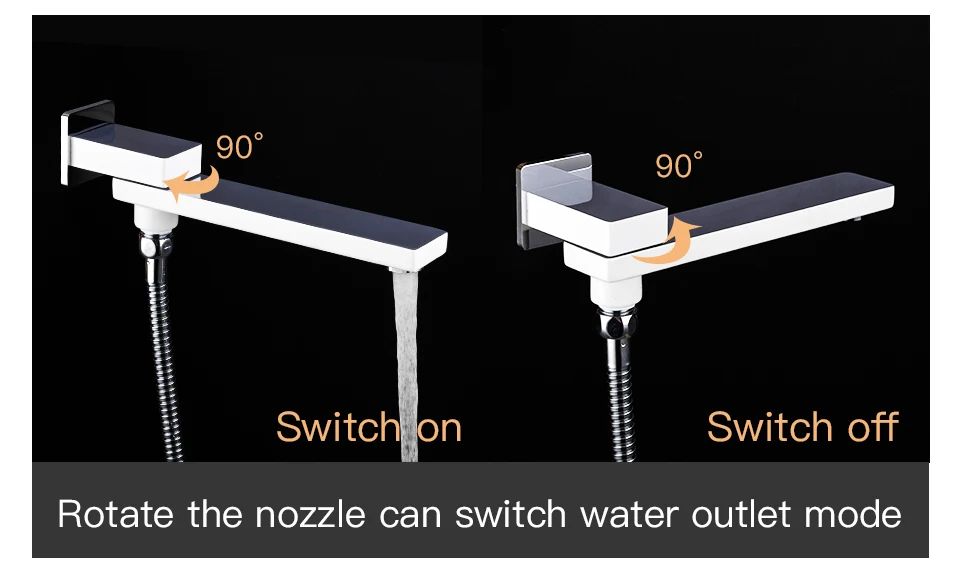 90°

Switch on

90°

Switch off

Rotate the nozzle can switch water outlet mode