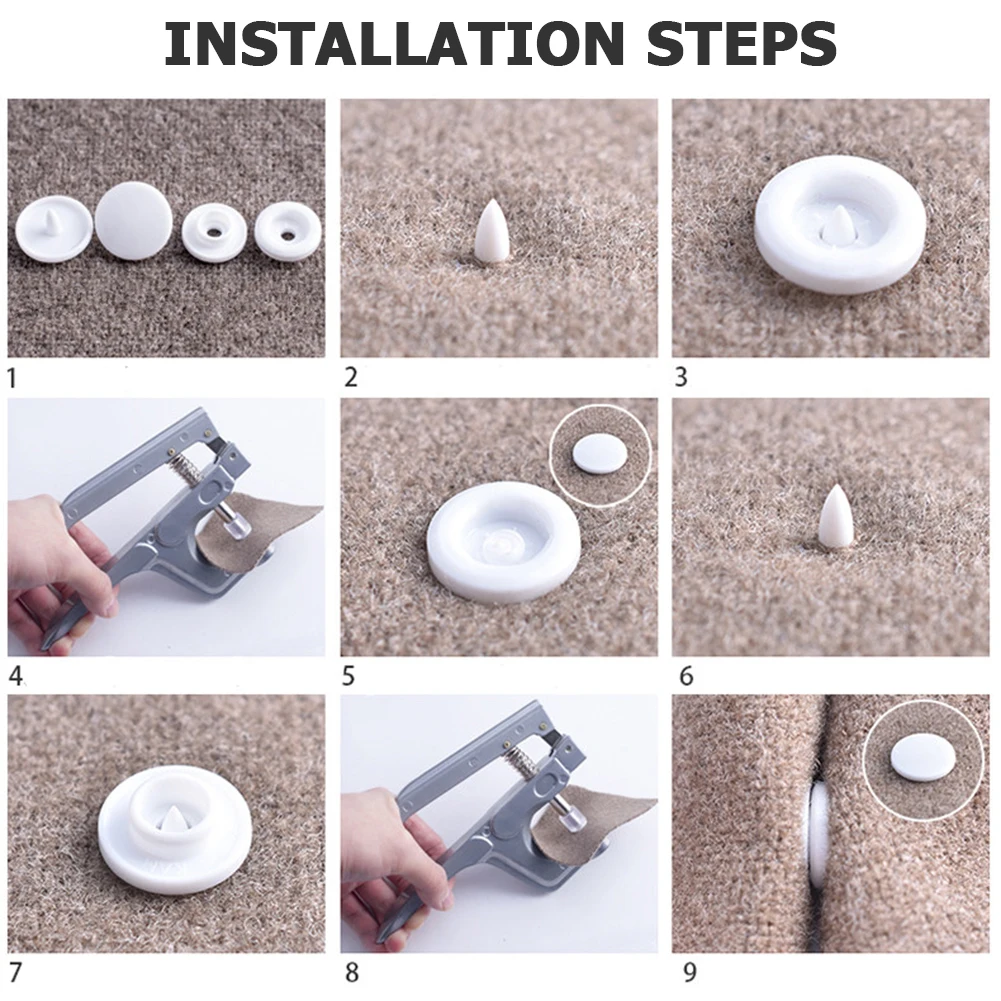 INSTALLATION STEPS

1

2

3

4

5

6

7

8

9