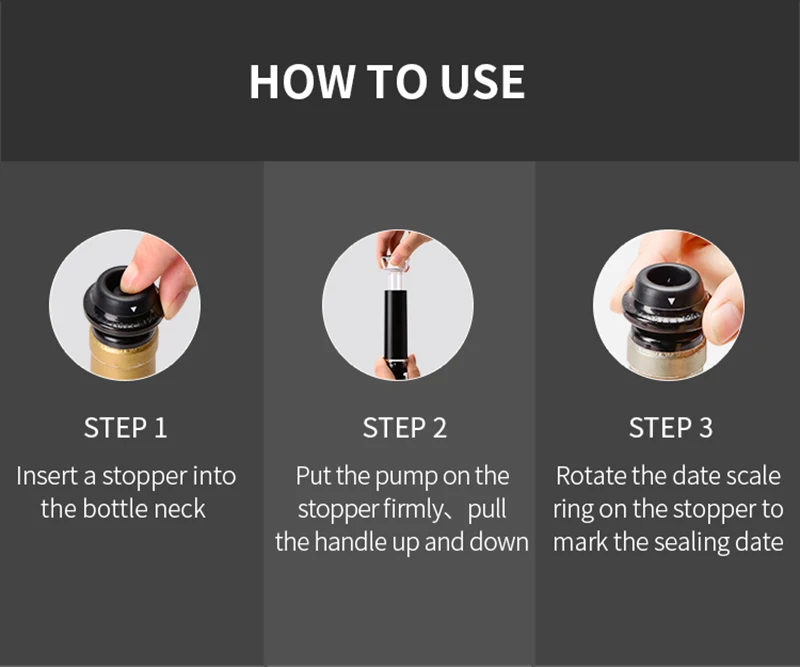 HOW TO USE

STEP 1

Insert a stopper into the bottle neck

STEP 2

Put the pump on the stopper firmly、pull the handle up and down

STEP 3

Rotate the date scale ring on the stopper to mark the sealing date