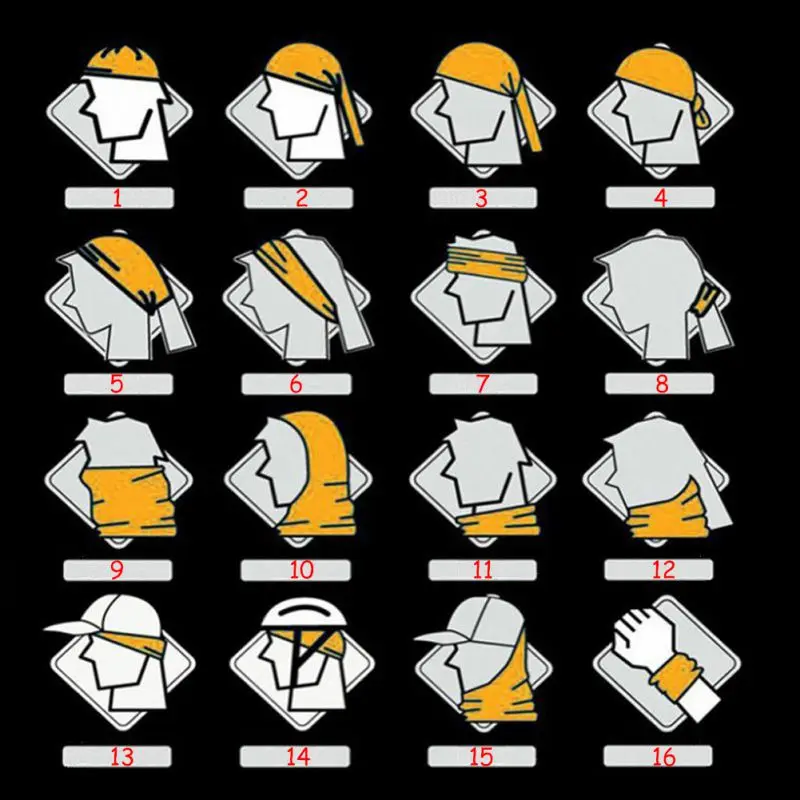 1 2 3 4

5 6 7 8

9 10 11 12

13 14 15 16