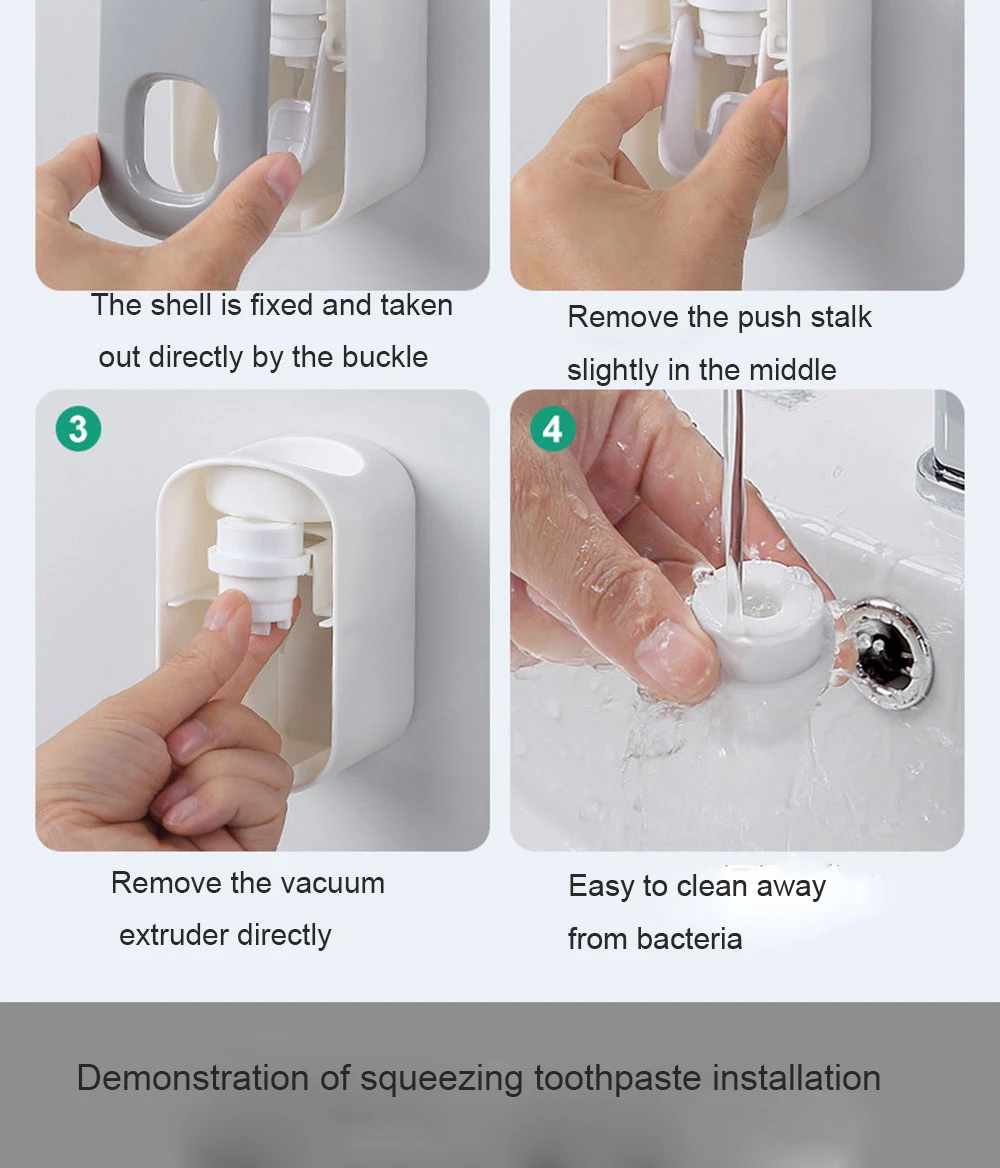 The shell is fixed and taken out directly by the buckle

Remove the push stalk slightly in the middle

3

4

Remove the vacuum extruder directly

Easy to clean away from bacteria

Demonstration of squeezing toothpaste installation