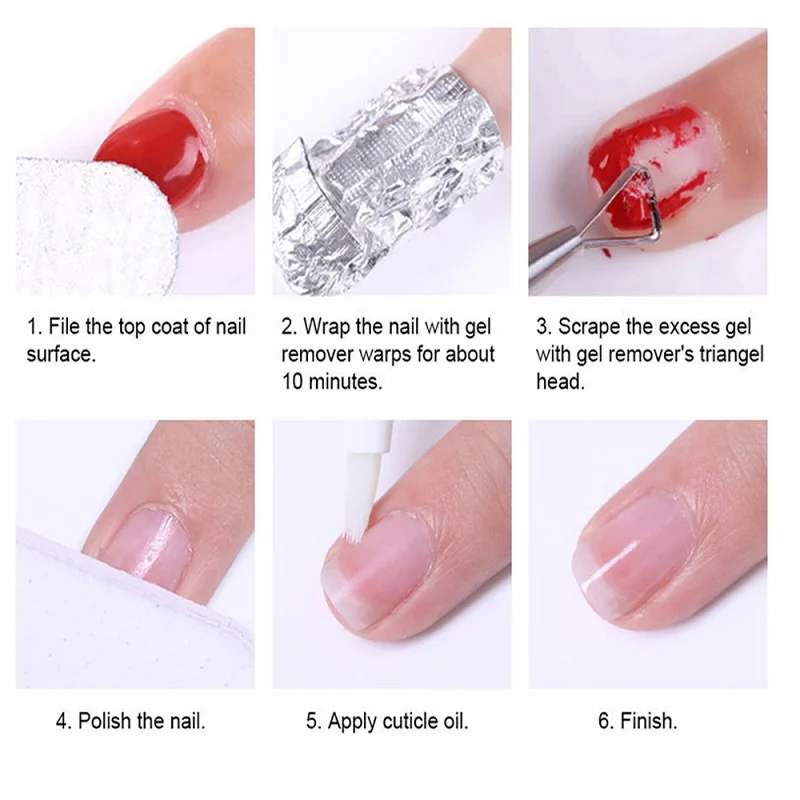 1. File the top coat of nail surface.

2. Wrap the nail with gel remover warps for about 10 minutes.

3. Scrape the excess gel with gel remover's triangel head.

4. Polish the nail.

5. Apply cuticle oil.

6. Finish.