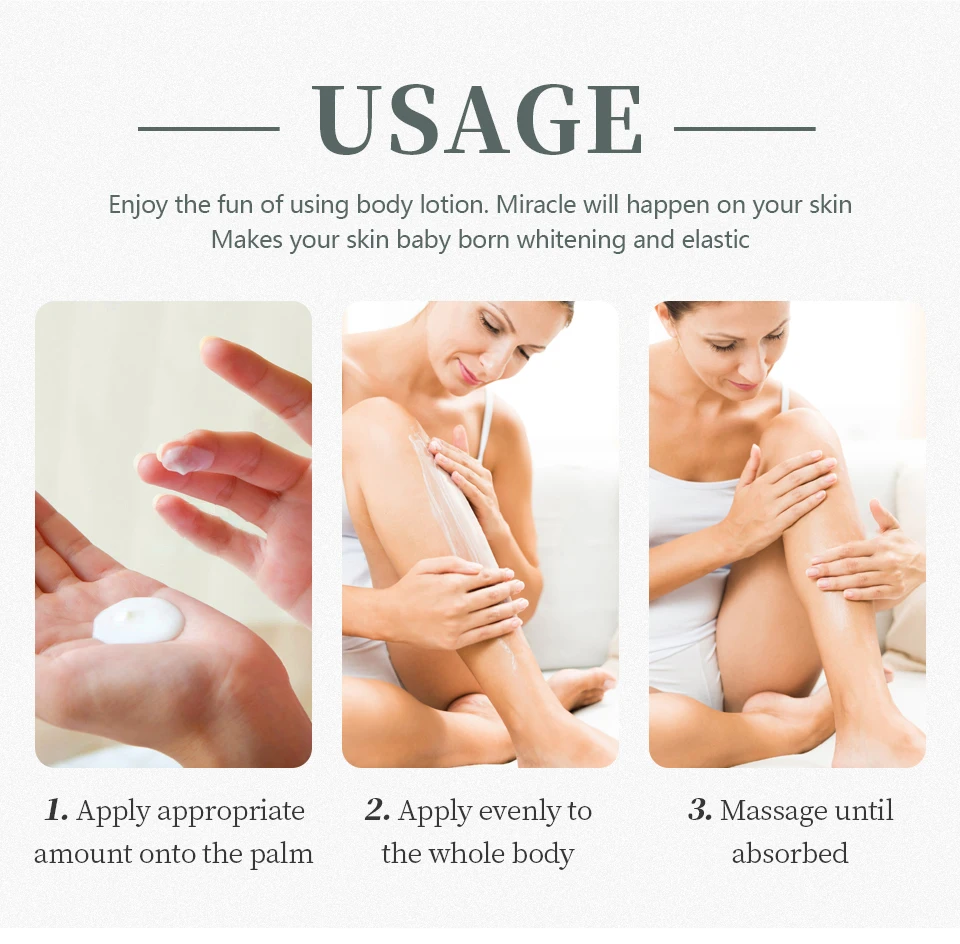 USAGE

Enjoy the fun of using body lotion. Miracle will happen on your skin
Makes your skin baby born whitening and elastic

1. Apply appropriate amount onto the palm

2. Apply evenly to the whole body

3. Massage until absorbed