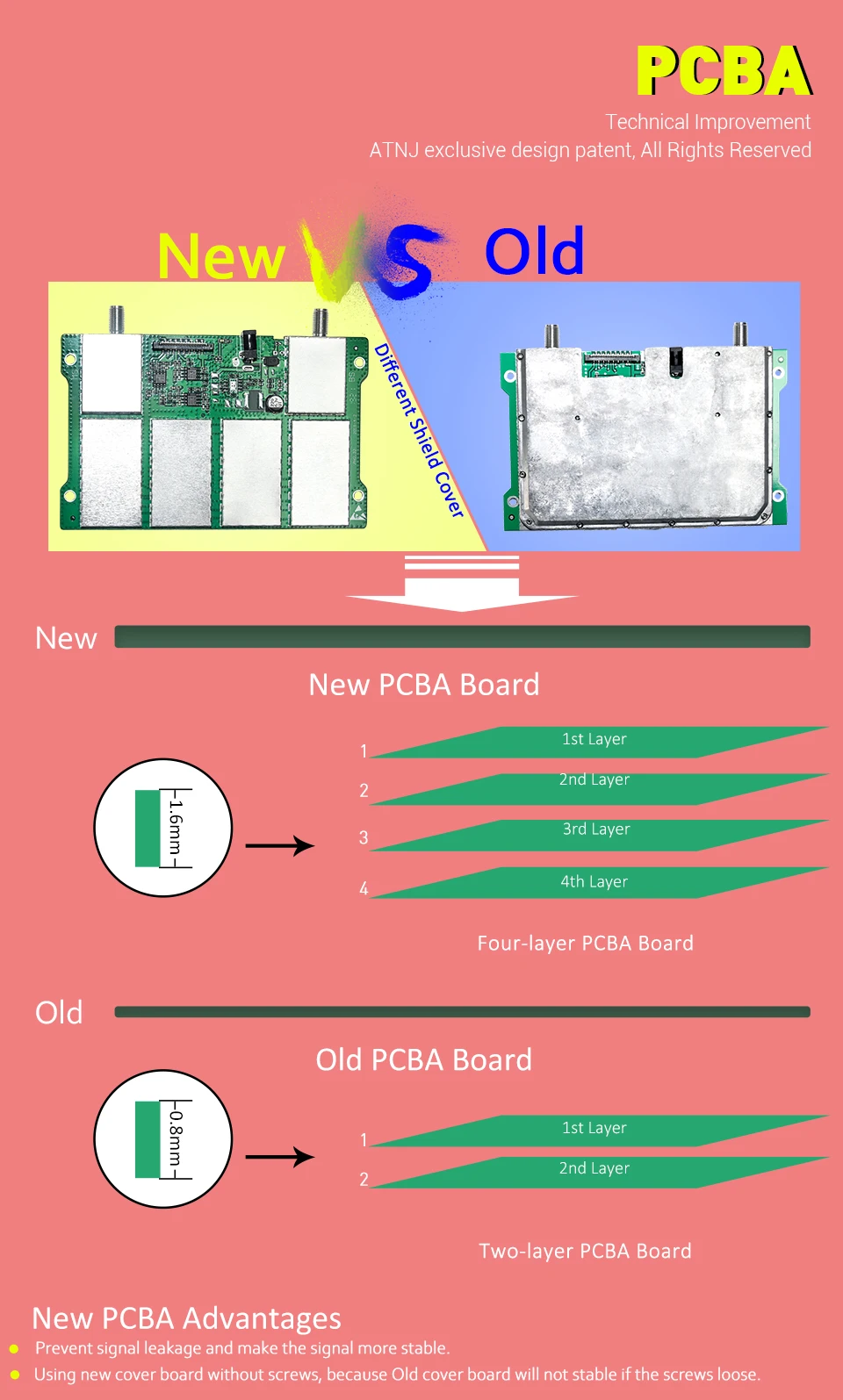 PCBA

Technical Improvement
ATNJ exclusive design patent, All Rights Reserved

New VS Old

Different Shield Cover

New

New PCBA Board

1.6mm

1 1st Layer
2 2nd Layer
3 3rd Layer
4 4th Layer

Four-layer PCBA Board

Old

Old PCBA Board

0.8mm

1 1st Layer
2 2nd Layer

Two-layer PCBA Board

New PCBA Advantages

Prevent signal leakage and make the signal more stable.

Using new cover board without screws, because Old cover board will not stable if the screws loose.