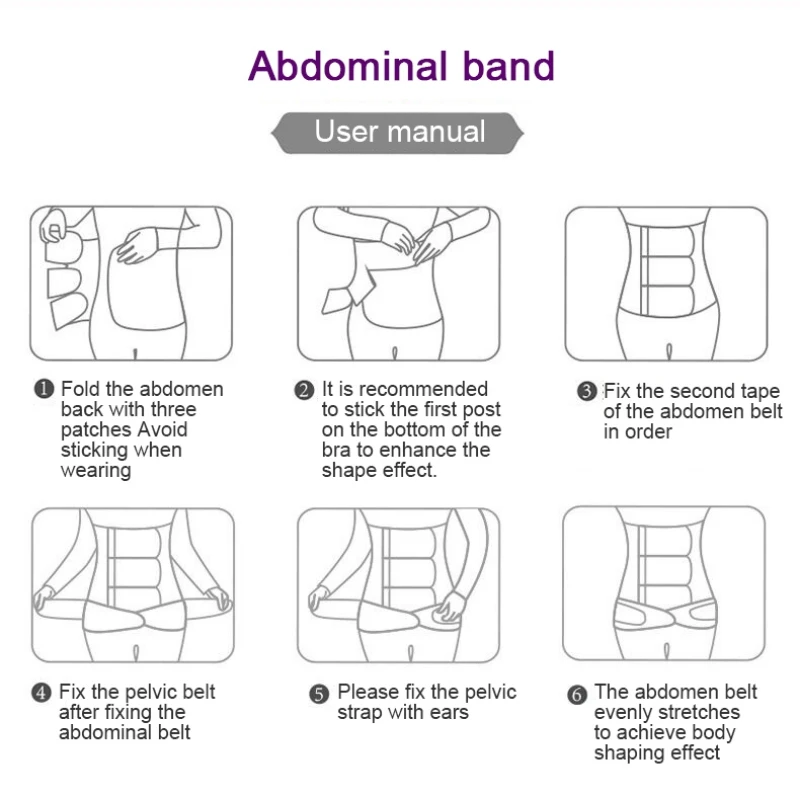 Abdominal band

User manual

❶ Fold the abdomen back with three patches Avoid sticking when wearing

❷ It is recommended to stick the first post on the bottom of the bra to enhance the shape effect.

❸ Fix the second tape of the abdomen belt in order

❹ Fix the pelvic belt after fixing the abdominal belt

❺ Please fix the pelvic strap with ears

❻ The abdomen belt evenly stretches to achieve body shaping effect