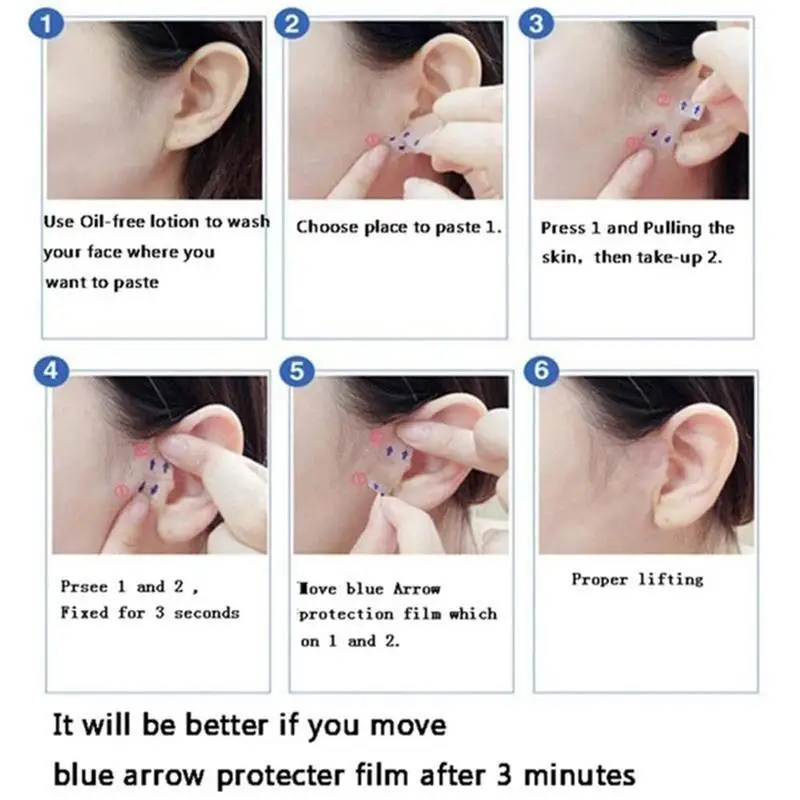 1

Use Oil-free lotion to wash your face where you want to paste

2

Choose place to paste 1.

3

Press 1 and Pulling the skin, then take-up 2.

4

Prsee 1 and 2 , Fixed for 3 seconds

5

Move blue Arrow protection film which on 1 and 2.

6

Proper lifting

It will be better if you move blue arrow protecter film after 3 minutes