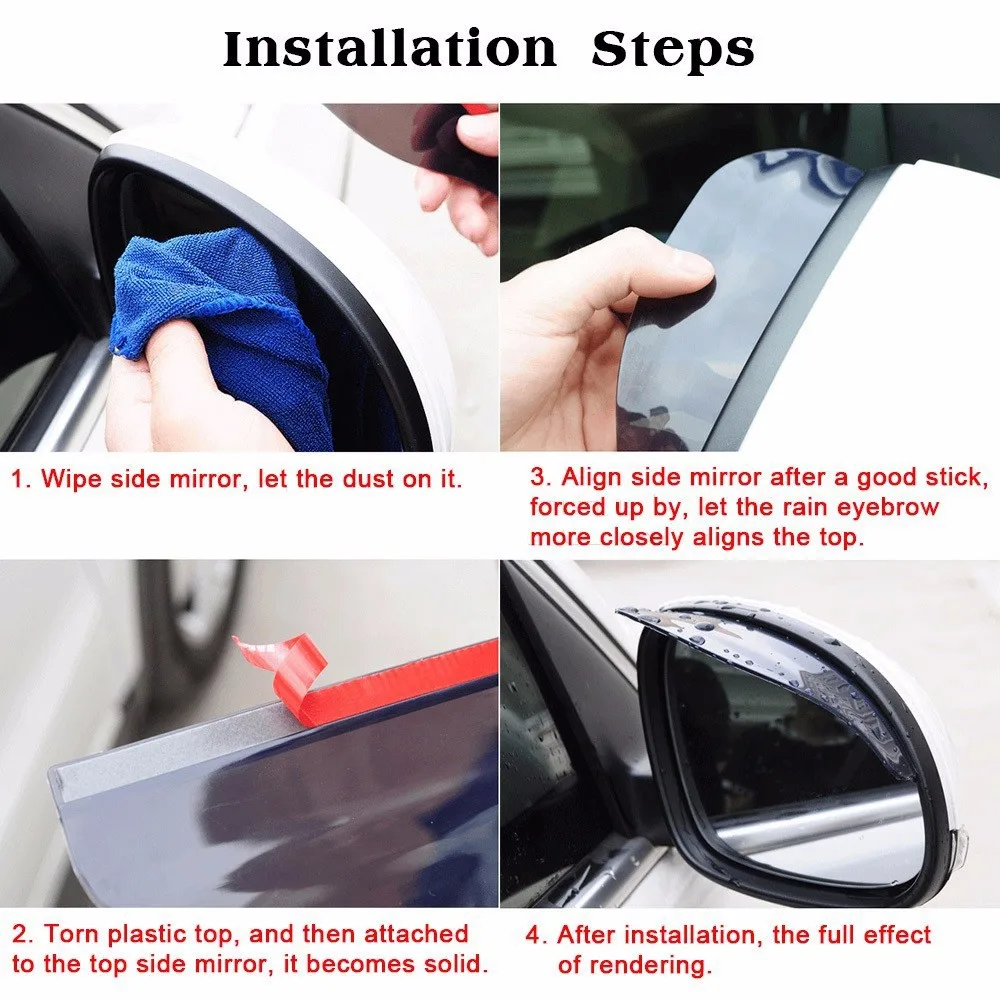 Installation Steps

1. Wipe side mirror, let the dust on it.

2. Torn plastic top, and then attached to the top side mirror, it becomes solid.

3. Align side mirror after a good stick, forced up by, let the rain eyebrow more closely aligns the top.

4. After installation, the full effect of rendering.