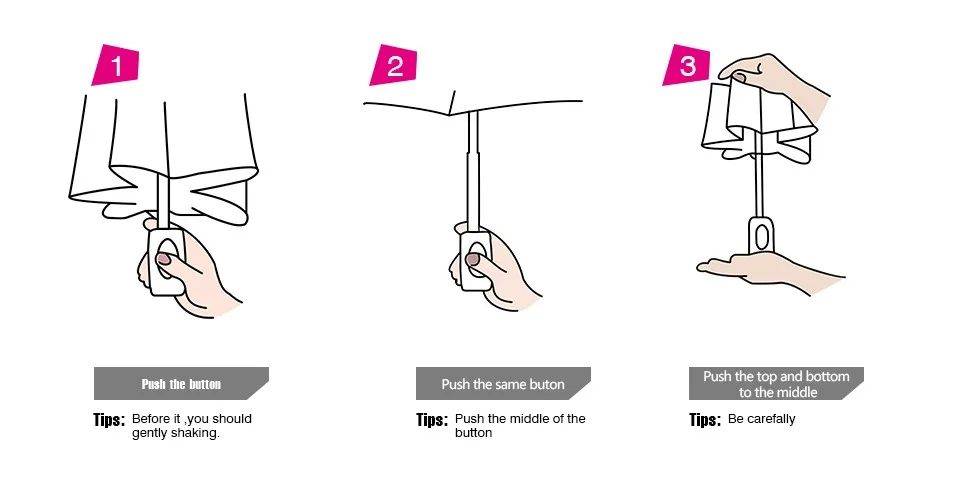 1

Push the button

Tips: Before it ,you should gently shaking.

2

Push the same buton

Tips: Push the middle of the button

3

Push the top and bottom to the middle

Tips: Be carefally