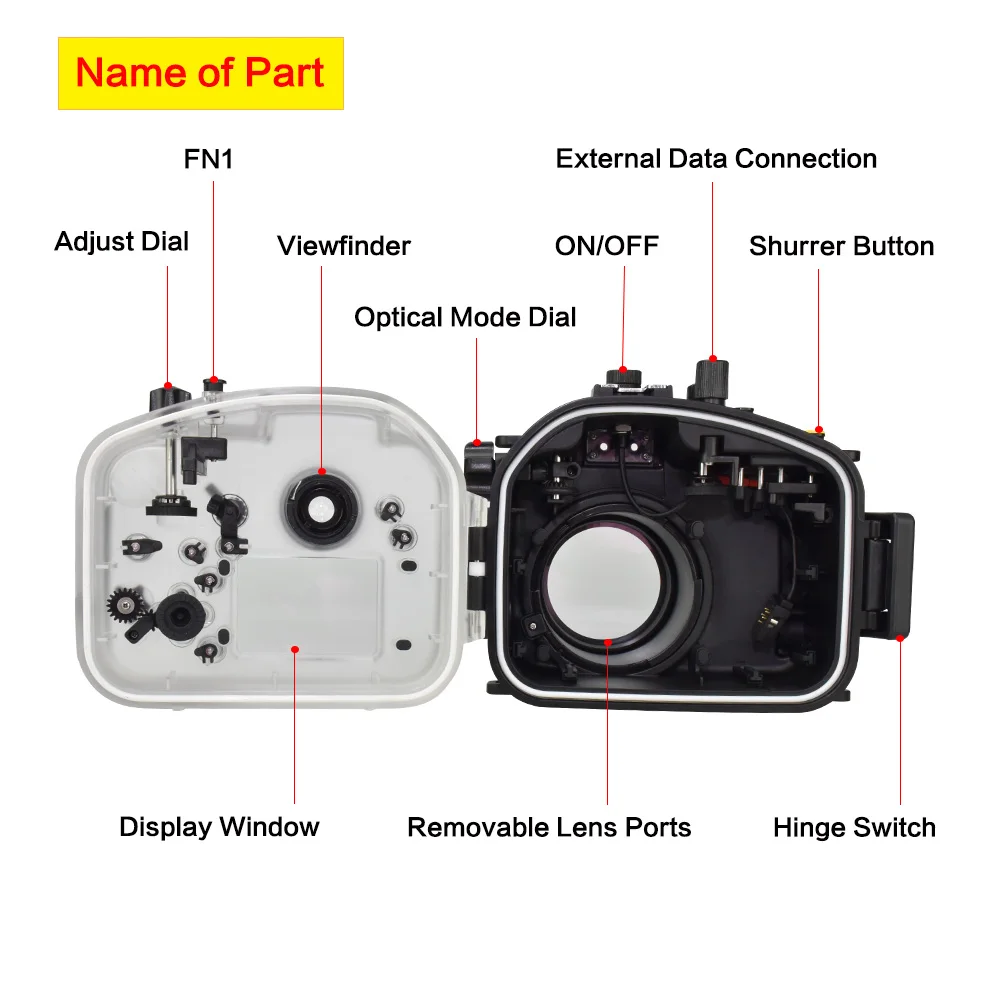 Name of Part

FN1

External Data Connection

Adjust Dial

Viewfinder

ON/OFF

Shurrer Button

Optical Mode Dial

Display Window

Removable Lens Ports

Hinge Switch