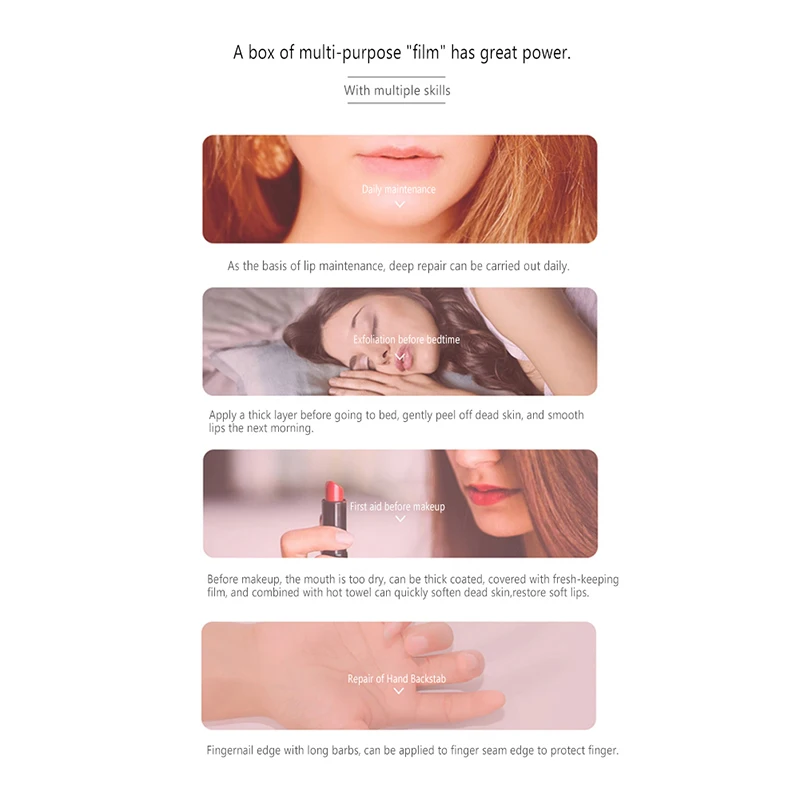 A box of multi-purpose "film" has great power.

With multiple skills

Daily maintenance

As the basis of lip maintenance, deep repair can be carried out daily.

Exfoliation before bedtime

Apply a thick layer before going to bed, gently peel off dead skin, and smooth lips the next morning.

First aid before makeup

Before makeup, the mouth is too dry, can be thick coated, covered with fresh-keeping film, and combined with hot towel can quickly soften dead skin,restore soft lips.

Repair of Hand Backstab

Fingernail edge with long barbs, can be applied to finger seam edge to protect finger.