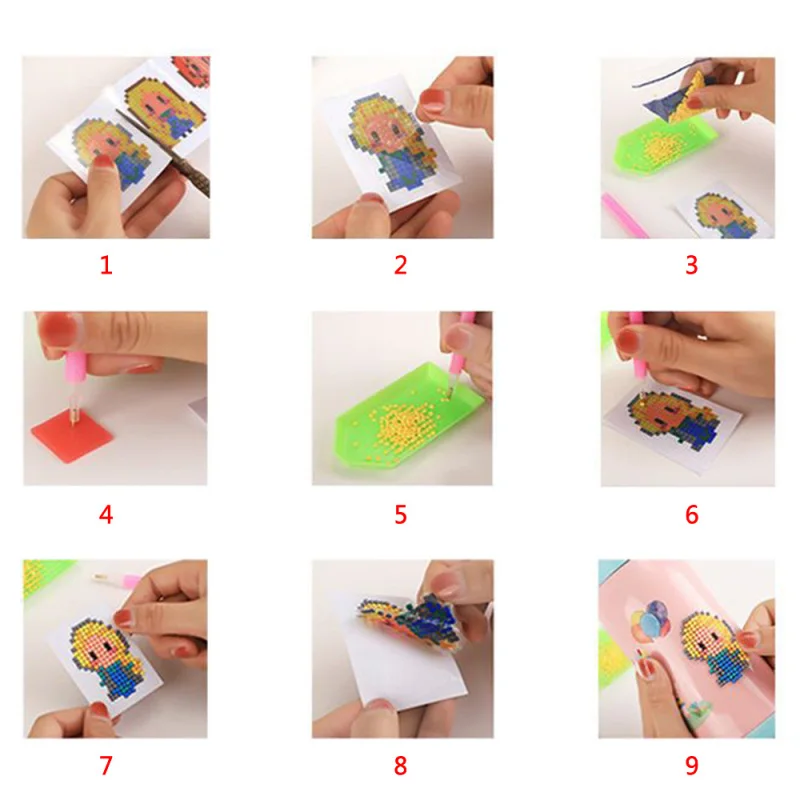 1

2

3

4

5

6

7

8

9