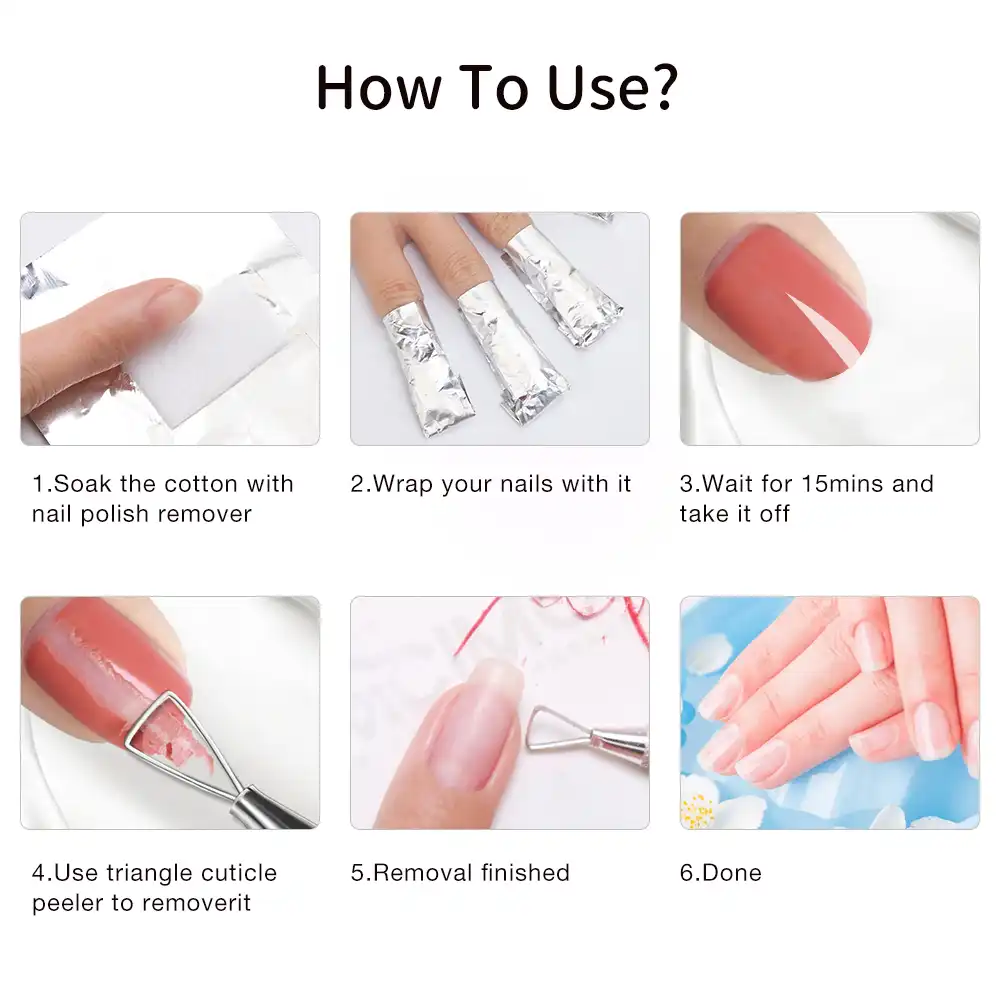 How To Use?

1.Soak the cotton with nail polish remover

2.Wrap your nails with it

3.Wait for 15mins and take it off

4.Use triangle cuticle peeler to removerit

5.Removal finished

6.Done