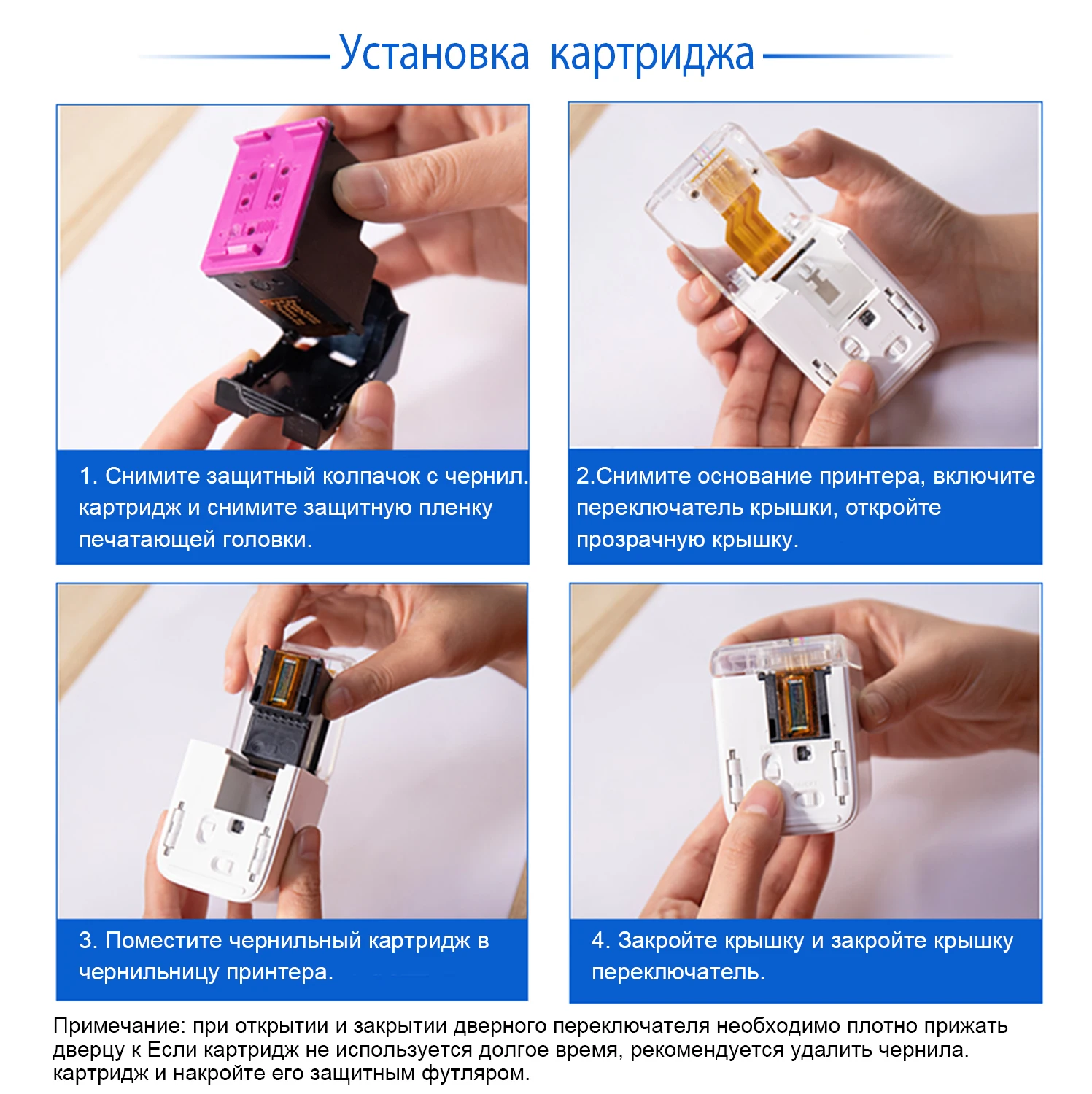 Установка картриджа

1. Снимите защитный колпачок с чернил. картридж и снимите защитную пленку печатающей головки.

2.Снимите основание принтера, включите переключатель крышки, откройте прозрачную крышку.

3. Поместите чернильный картридж в чернильницу принтера.

4. Закройте крышку и закройте крышку переключатель.

Примечание: при открытии и закрытии дверного переключателя необходимо плотно прижать дверцу к Если картридж не используется долгое время, рекомендуется удалить чернила. картридж и накройте его защитным футляром.