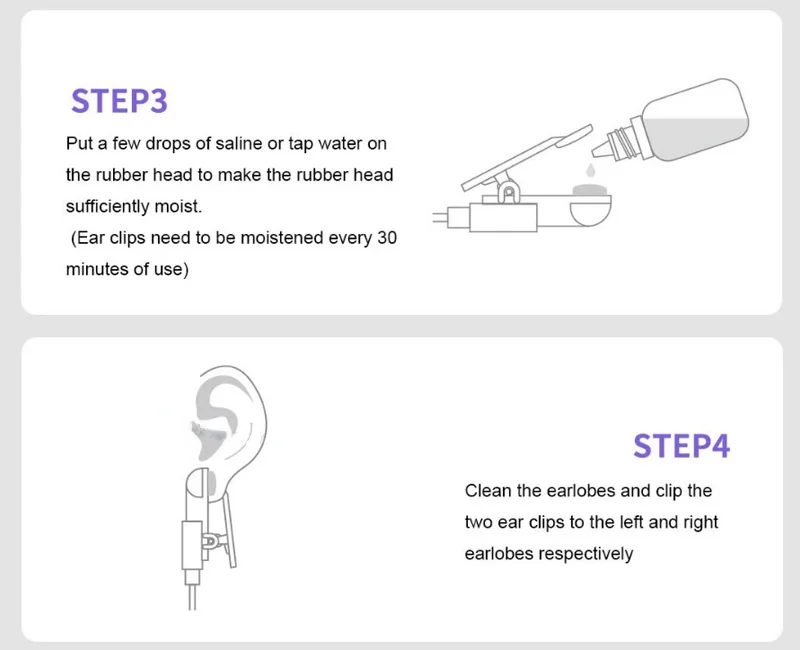 STEP3

Put a few drops of saline or tap water on the rubber head to make the rubber head sufficiently moist.
(Ear clips need to be moistened every 30 minutes of use)

STEP4

Clean the earlobes and clip the two ear clips to the left and right earlobes respectively