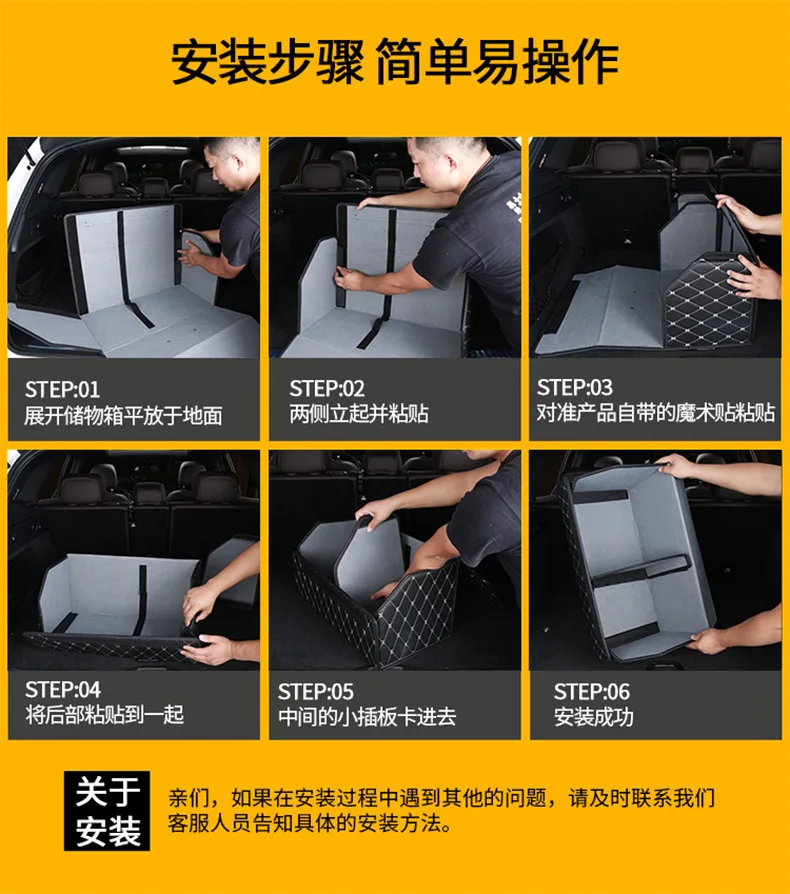 安装步骤 简单易操作

STEP:01
展开储物箱平放于地面

STEP:02
两侧立起并粘贴

STEP:03
对准产品自带的魔术贴粘贴

STEP:04
将后部粘贴到一起

STEP:05
中间的小插板卡进去

STEP:06
安装成功

关于安装

亲们，如果在安装过程中遇到其他的问题，请及时联系我们客服人员告知具体的安装方法。