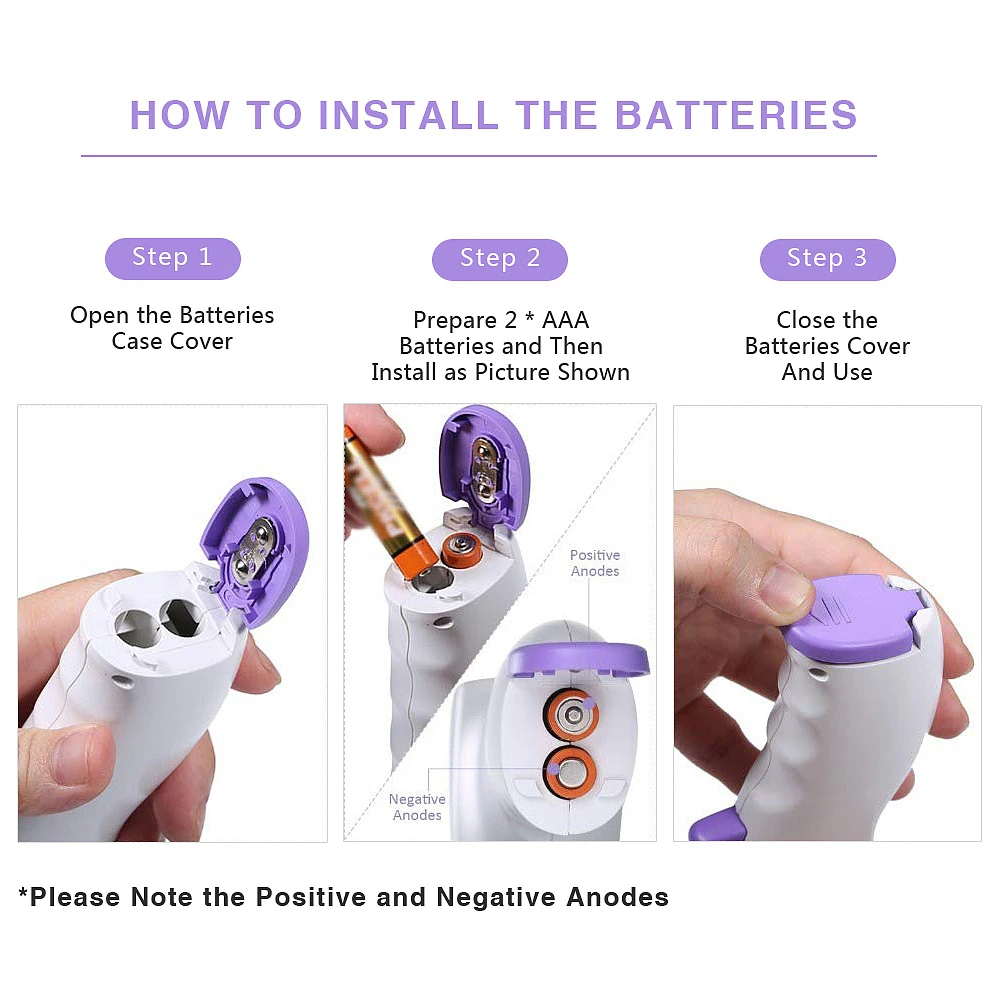 HOW TO INSTALL THE BATTERIES

Step 1

Open the Batteries Case Cover

Step 2

Prepare 2 * AAA Batteries and Then Install as Picture Shown

Positive Anodes

Negative Anodes

Step 3

Close the Batteries Cover And Use

*Please Note the Positive and Negative Anodes