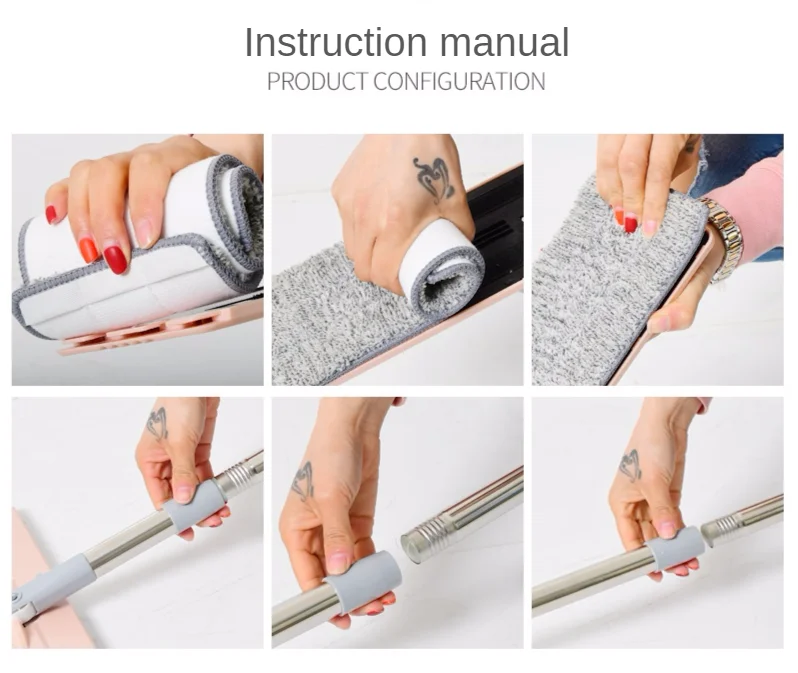 Instruction manual
PRODUCT CONFIGURATION